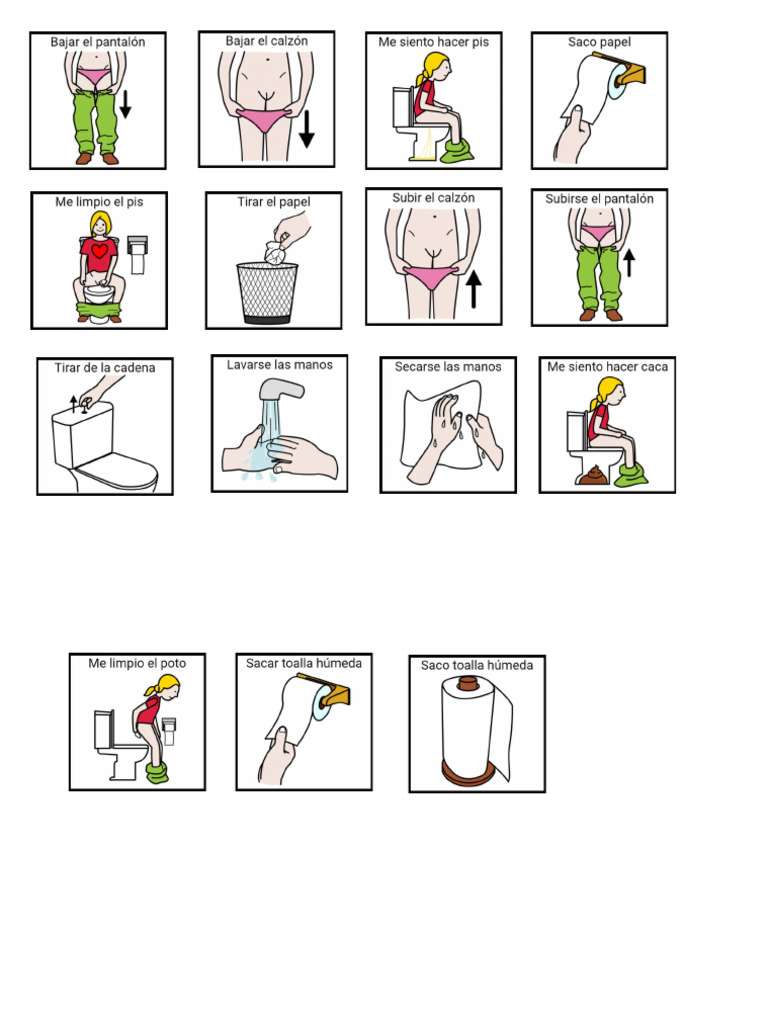 Bajar el pantalón

Bajar el calzón

Me siento hacer pis

Saco papel

Me limpio el pis

Tirar el papel

Subir el calzón

Subirse el pantalón

Tirar de la cadena

Lavarse las manos

Secarse las manos

Me siento hacer caca

Me limpio el poto

Sacar toalla húmeda

Saco toalla húmeda