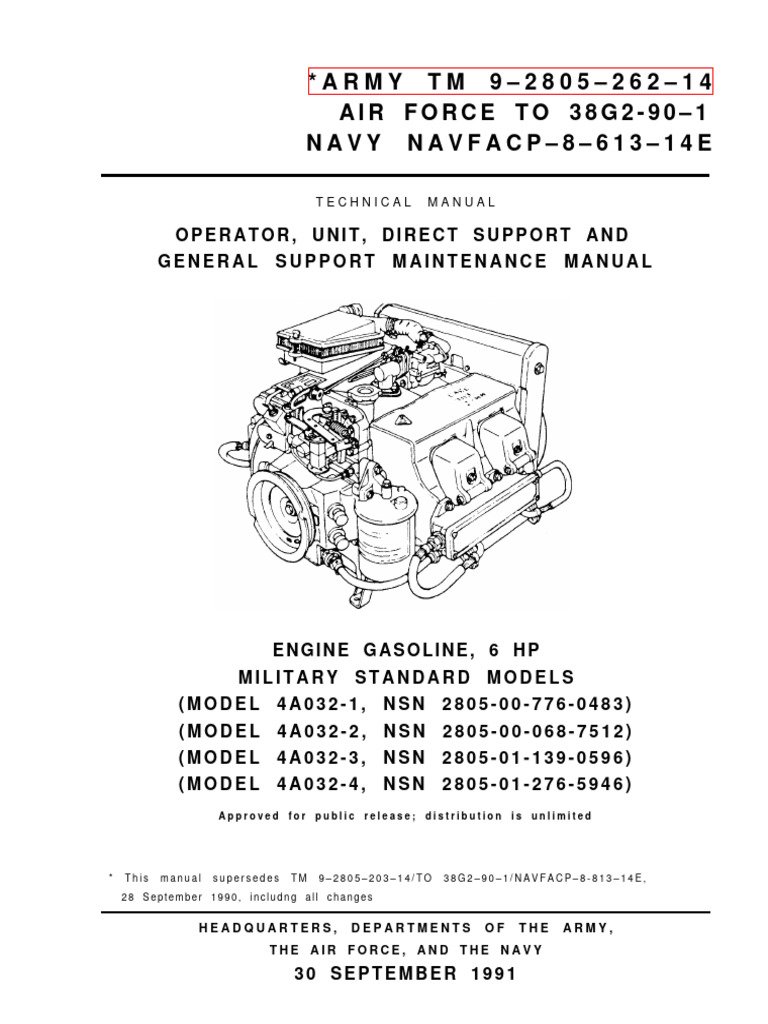 *ARMY TM 9–2805–262–14
AIR FORCE TO 38G2-90–1
NAVY NAVFACP–8–613–14E

TECHNICAL MANUAL

OPERATOR, UNIT, DIRECT SUPPORT AND GENERAL SUPPORT MAINTENANCE MANUAL

ENGINE GASOLINE, 6 HP
MILITARY STANDARD MODELS
(MODEL 4A032-1, NSN 2805-00-776-0483)
(MODEL 4A032-2, NSN 2805-00-068-7512)
(MODEL 4A032-3, NSN 2805-01-139-0596)
(MODEL 4A032-4, NSN 2805-01-276-5946)

Approved for public release; distribution is unlimited

* This manual supersedes TM 9–2805–203–14/TO 38G2–90–1/NAVFACP–8–813–14E, 28 September 1990, includng all changes

HEADQUARTERS, DEPARTMENTS OF THE ARMY,
THE AIR FORCE, AND THE NAVY
30 SEPTEMBER 1991