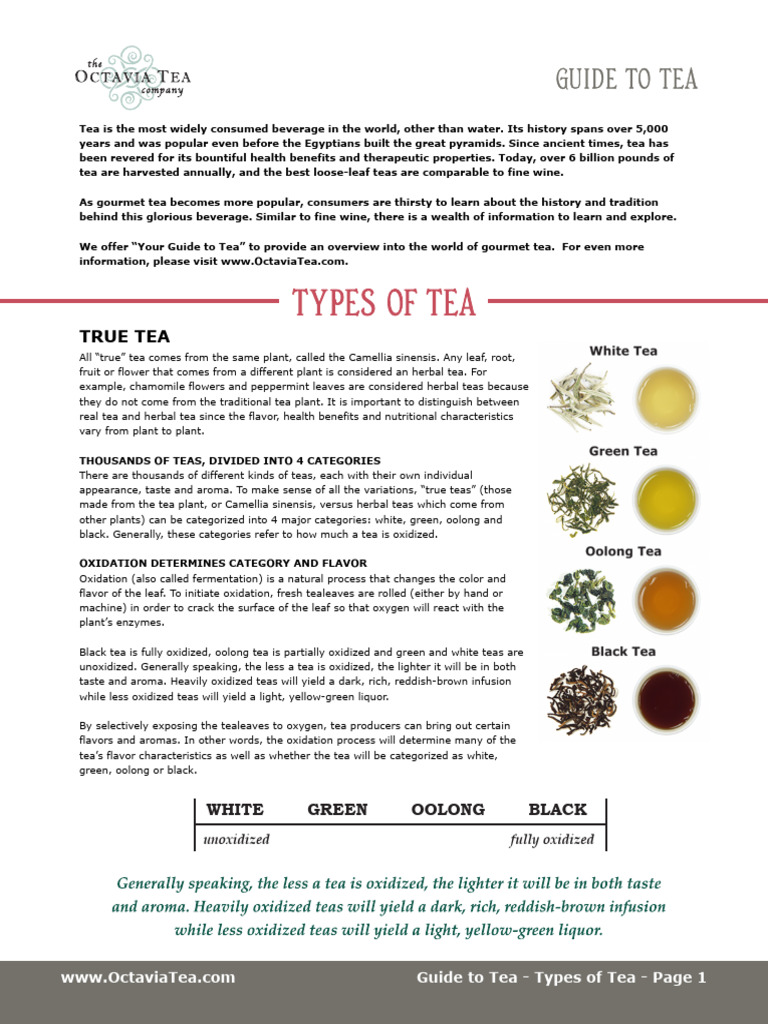 the OCTAVIA TEA company

GUIDE TO TEA

Tea is the most widely consumed beverage in the world, other than water. Its history spans over 5,000 years and was popular even before the Egyptians built the great pyramids. Since ancient times, tea has been revered for its bountiful health benefits and therapeutic properties. Today, over 6 billion pounds of tea are harvested annually, and the best loose-leaf teas are comparable to fine wine.

As gourmet tea becomes more popular, consumers are thirsty to learn about the history and tradition behind this glorious beverage. Similar to fine wine, there is a wealth of information to learn and explore.

We offer "Your Guide to Tea" to provide an overview into the world of gourmet tea. For even more information, please visit www.OctaviaTea.com.

TYPES OF TEA

TRUE TEA

All "true" tea comes from the same plant, called the Camellia sinensis. Any leaf, root, fruit or flower that comes from a different plant is considered an herbal tea. For example, chamomile flowers and peppermint leaves are considered herbal teas because they do not come from the traditional tea plant. It is important to distinguish between real tea and herbal tea since the flavor, health benefits and nutritional characteristics vary from plant to plant.

THOUSANDS OF TEAS, DIVIDED INTO 4 CATEGORIES

There are thousands of different kinds of teas, each with their own individual appearance, taste and aroma. To make sense of all the variations, "true teas" (those made from the tea plant, or Camellia sinensis, versus herbal teas which come from other plants) can be categorized into 4 major categories: white, green, oolong and black. Generally, these categories refer to how much a tea is oxidized.

OXIDATION DETERMINES CATEGORY AND FLAVOR

Oxidation (also called fermentation) is a natural process that changes the color and flavor of the leaf. To initiate oxidation, fresh tealeaves are rolled (either by hand or machine) in order to crack the surface of the leaf so that oxygen will react with the plant's enzymes.

Black tea is fully oxidized, oolong tea is partially oxidized and green and white teas are unoxidized. Generally speaking, the less a tea is oxidized, the lighter it will be in both taste and aroma. Heavily oxidized teas will yield a dark, rich, reddish-brown infusion while less oxidized teas will yield a light, yellow-green liquor.

By selectively exposing the tealeaves to oxygen, tea producers can bring out certain flavors and aromas. In other words, the oxidation process will determine many of the tea's flavor characteristics as well as whether the tea will be categorized as white, green, oolong or black.

White Tea

Green Tea

Oolong Tea

Black Tea

WHITE GREEN OOLONG BLACK

unoxidized fully oxidized

Generally speaking, the less a tea is oxidized, the lighter it will be in both taste and aroma. Heavily oxidized teas will yield a dark, rich, reddish-brown infusion while less oxidized teas will yield a light, yellow-green liquor.

www.OctaviaTea.com

Guide to Tea - Types of Tea - Page 1