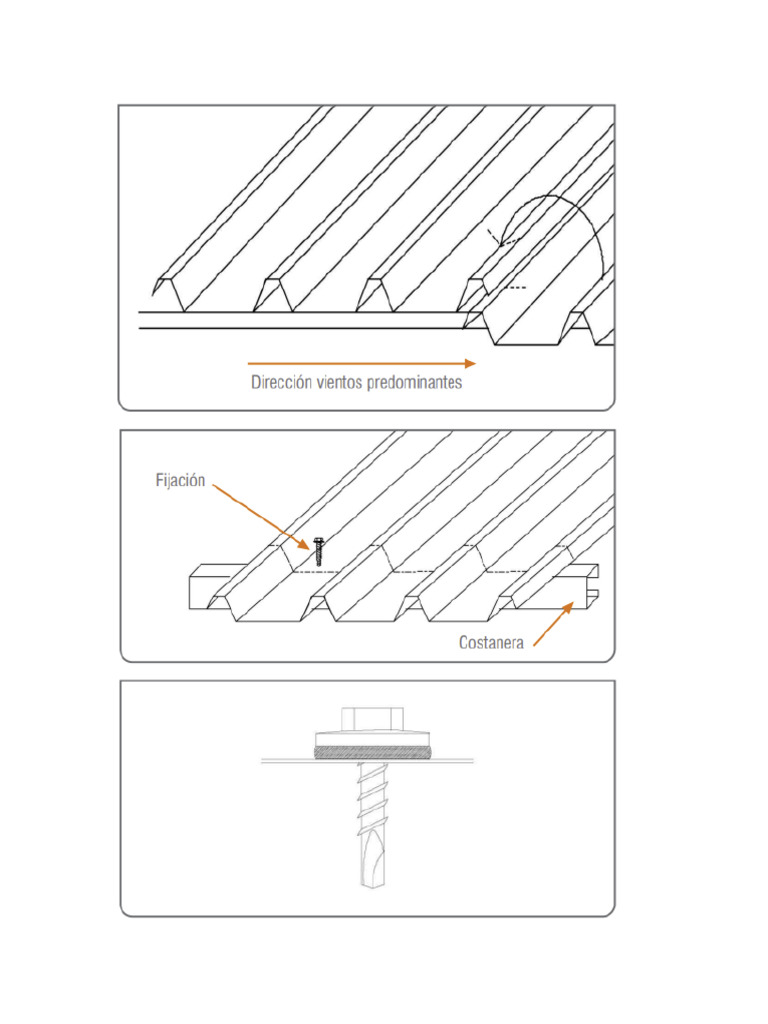 Dirección vientos predominantes

Fijación

Costanera