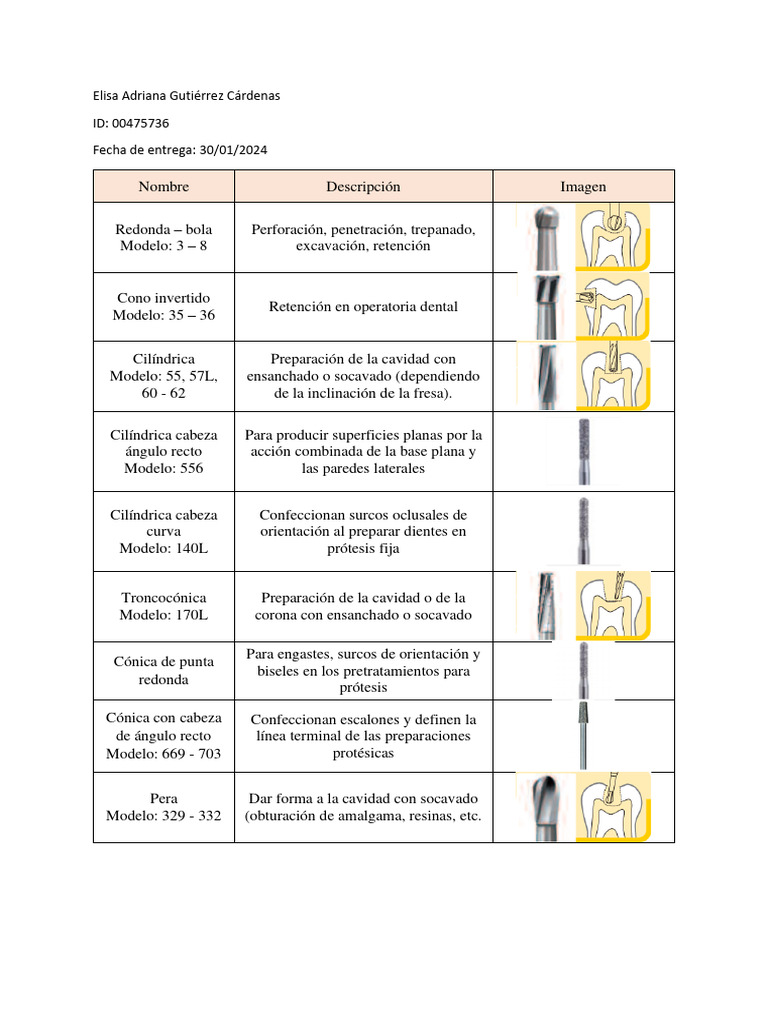 Elisa Adriana Gutiérrez Cárdenas

ID: 00475736

Fecha de entrega: 30/01/2024

| Nombre | Descripción | Imagen |
|---|---|---|
| Redonda – bola Modelo: 3 – 8 | Perforación, penetración, trepanado, excavación, retención | |
| Cono invertido Modelo: 35 – 36 | Retención en operatoria dental | |
| Cilíndrica Modelo: 55, 57L, 60 - 62 | Preparación de la cavidad con ensanchado o socavado (dependiendo de la inclinación de la fresa). | |
| Cilíndrica cabeza ángulo recto Modelo: 556 | Para producir superficies planas por la acción combinada de la base plana y las paredes laterales | |
| Cilíndrica cabeza curva Modelo: 140L | Confeccionan surcos oclusales de orientación al preparar dientes en prótesis fija | |
| Troncocónica Modelo: 170L | Preparación de la cavidad o de la corona con ensanchado o socavado | |
| Cónica de punta redonda | Para engastes, surcos de orientación y biseles en los pretratamientos para prótesis | |
| Cónica con cabeza de ángulo recto Modelo: 669 - 703 | Confeccionan escalones y definen la línea terminal de las preparaciones protésicas | |
| Pera Modelo: 329 - 332 | Dar forma a la cavidad con socavado (obturación de amalgama, resinas, etc. | |