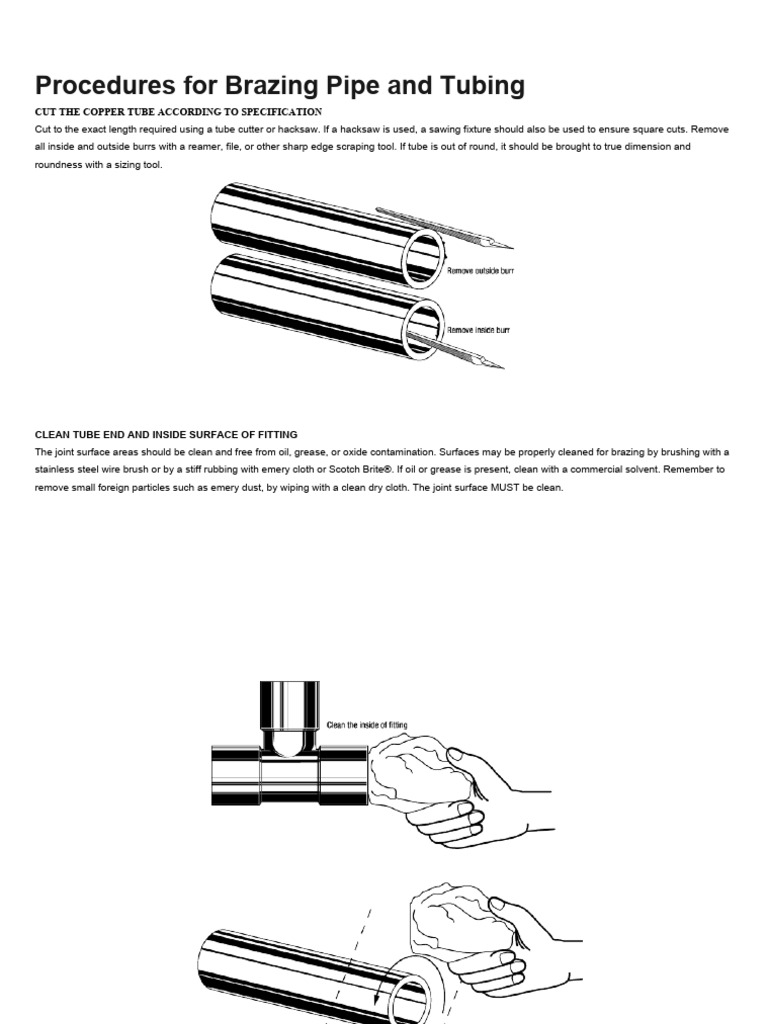 Procedures for Brazing Pipe and Tubing

CUT THE COPPER TUBE ACCORDING TO SPECIFICATION

Cut to the exact length required using a tube cutter or hacksaw. If a hacksaw is used, a sawing fixture should also be used to ensure square cuts. Remove all inside and outside burrs with a reamer, file, or other sharp edge scraping tool. If tube is out of round, it should be brought to true dimension and roundness with a sizing tool.

Remove outside burr

Remove inside burr

CLEAN TUBE END AND INSIDE SURFACE OF FITTING

The joint surface areas should be clean and free from oil, grease, or oxide contamination. Surfaces may be properly cleaned for brazing by brushing with a stainless steel wire brush or by a stiff rubbing with emery cloth or Scotch Brite®. If oil or grease is present, clean with a commercial solvent. Remember to remove small foreign particles such as emery dust, by wiping with a clean dry cloth. The joint surface MUST be clean.

Clean the inside of fitting