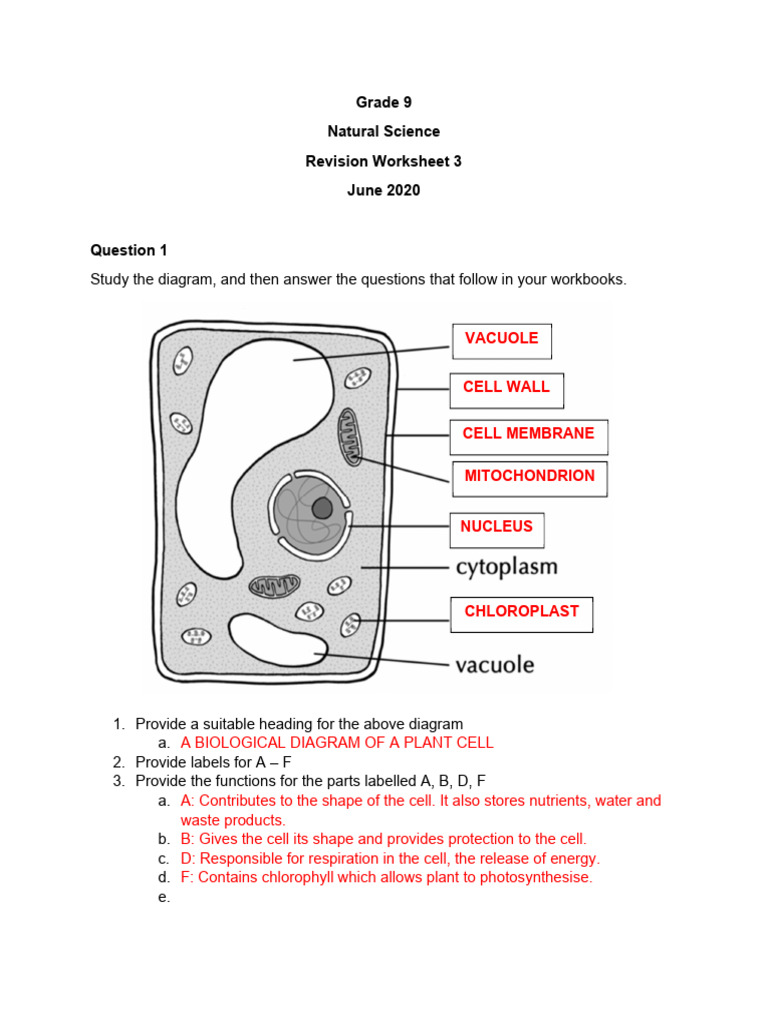 Grade 9

Natural Science

Revision Worksheet 3

June 2020

Question 1

Study the diagram, and then answer the questions that follow in your workbooks.

VACUOLE

CELL WALL

CELL MEMBRANE

MITOCHONDRION

NUCLEUS

cytoplasm

CHLOROPLAST

vacuole

1. Provide a suitable heading for the above diagram
a. A BIOLOGICAL DIAGRAM OF A PLANT CELL
2. Provide labels for A – F
3. Provide the functions for the parts labelled A, B, D, F
a. A: Contributes to the shape of the cell. It also stores nutrients, water and waste products.
b. B: Gives the cell its shape and provides protection to the cell.
c. D: Responsible for respiration in the cell, the release of energy.
d. F: Contains chlorophyll which allows plant to photosynthesise.
e.