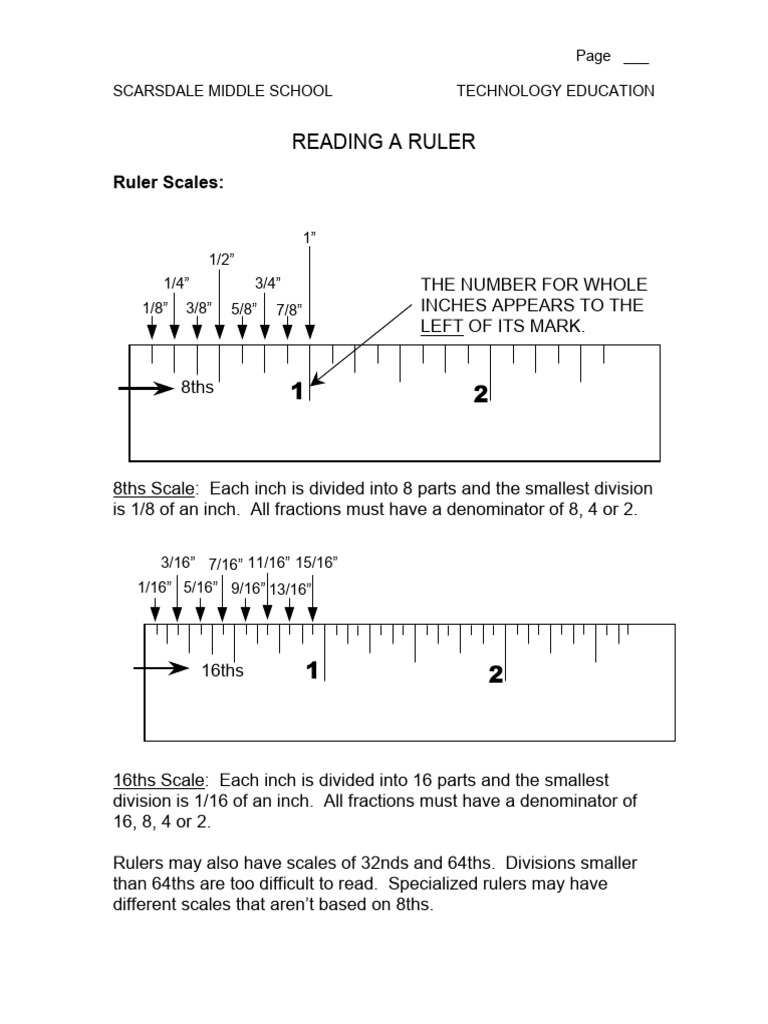 Page ___

SCARSDALE MIDDLE SCHOOL TECHNOLOGY EDUCATION

READING A RULER

Ruler Scales:

1”
1/2”
1/4” 3/4”
1/8” 3/8” 5/8” 7/8”

THE NUMBER FOR WHOLE INCHES APPEARS TO THE LEFT OF ITS MARK.

8ths 1 2

8ths Scale: Each inch is divided into 8 parts and the smallest division is 1/8 of an inch. All fractions must have a denominator of 8, 4 or 2.

3/16” 7/16” 11/16” 15/16”
1/16” 5/16” 9/16” 13/16”

16ths 1 2

16ths Scale: Each inch is divided into 16 parts and the smallest division is 1/16 of an inch. All fractions must have a denominator of 16, 8, 4 or 2.

Rulers may also have scales of 32nds and 64ths. Divisions smaller than 64ths are too difficult to read. Specialized rulers may have different scales that aren’t based on 8ths.