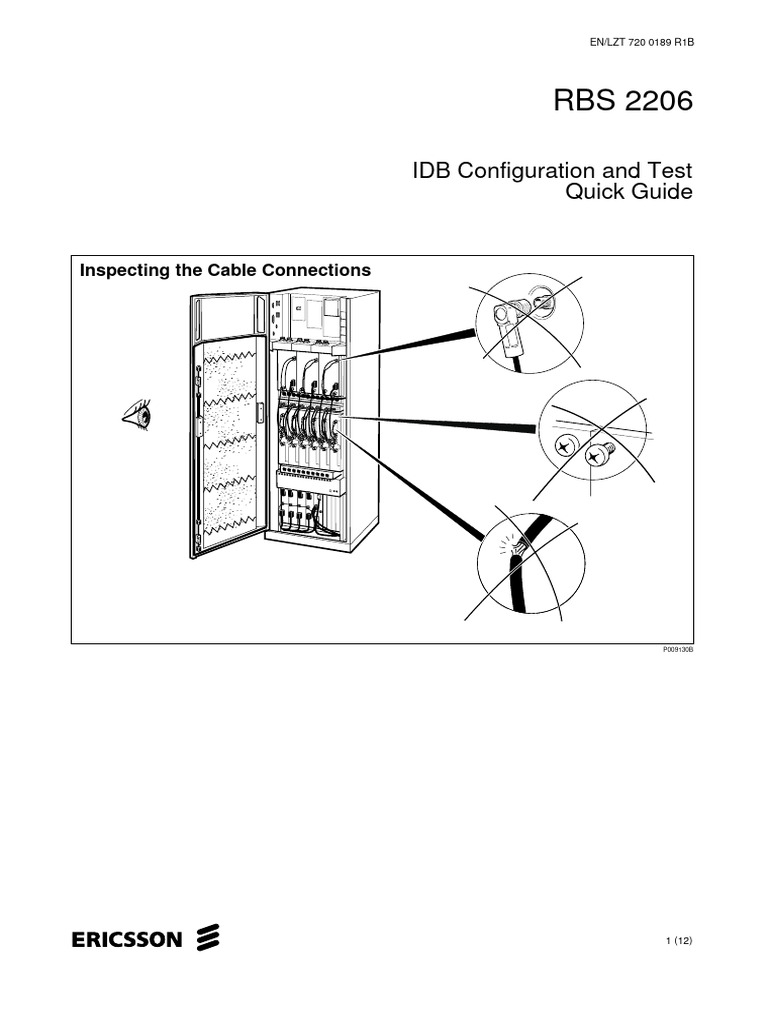 EN/LZT 720 0189 R1B

RBS 2206

IDB Configuration and Test Quick Guide

Inspecting the Cable Connections

P009130B

ERICSSON

1 (12)