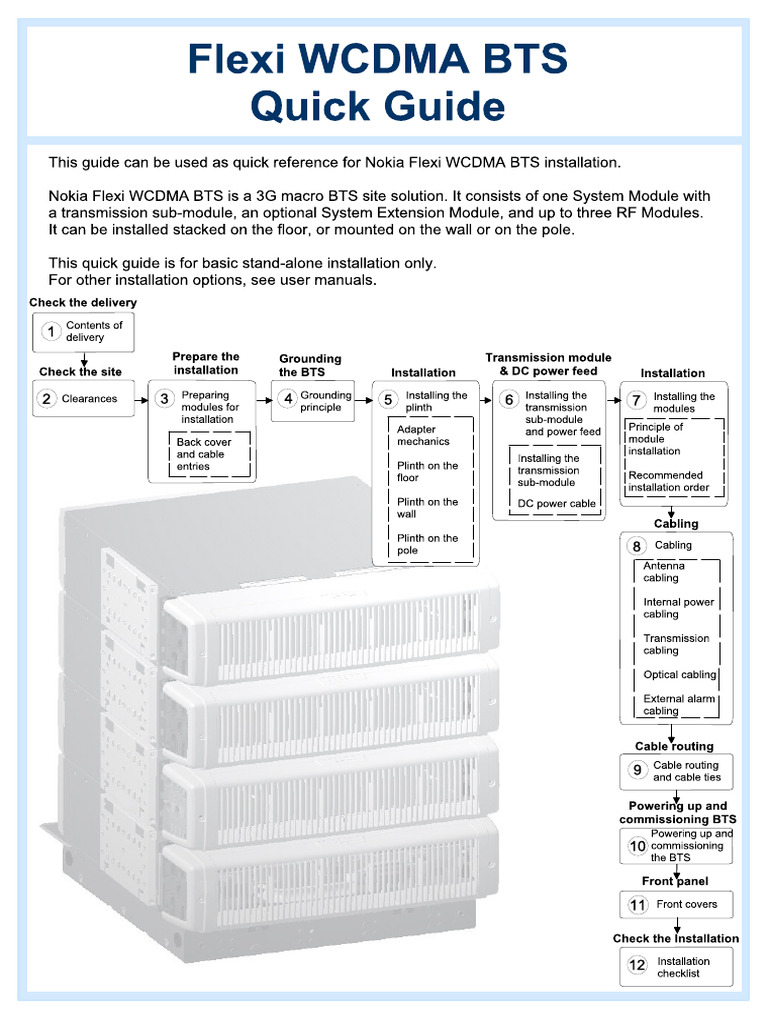 Flexi WCDMA BTS
Quick Guide

This guide can be used as quick reference for Nokia Flexi WCDMA BTS installation.

Nokia Flexi WCDMA BTS is a 3G macro BTS site solution. It consists of one System Module with a transmission sub-module, an optional System Extension Module, and up to three RF Modules. It can be installed stacked on the floor, or mounted on the wall or on the pole.

This quick guide is for basic stand-alone installation only.
For other installation options, see user manuals.

Check the delivery
1 Contents of delivery

Check the site
2 Clearances

Prepare the installation
3 Preparing modules for installation
Back cover and cable entries

Grounding the BTS
4 Grounding principle

Installation
5 Installing the plinth
Adapter mechanics
Plinth on the floor
Plinth on the wall
Plinth on the pole

Transmission module & DC power feed
6 Installing the transmission sub-module and power feed
Installing the transmission sub-module
DC power cable

Installation
7 Installing the modules
Principle of module installation
Recommended installation order

Cabling
8 Cabling
Antenna cabling
Internal power cabling
Transmission cabling
Optical cabling
External alarm cabling

Cable routing
9 Cable routing and cable ties

Powering up and commissioning BTS
10 Powering up and commissioning the BTS

Front panel
11 Front covers

Check the Installation
12 Installation checklist