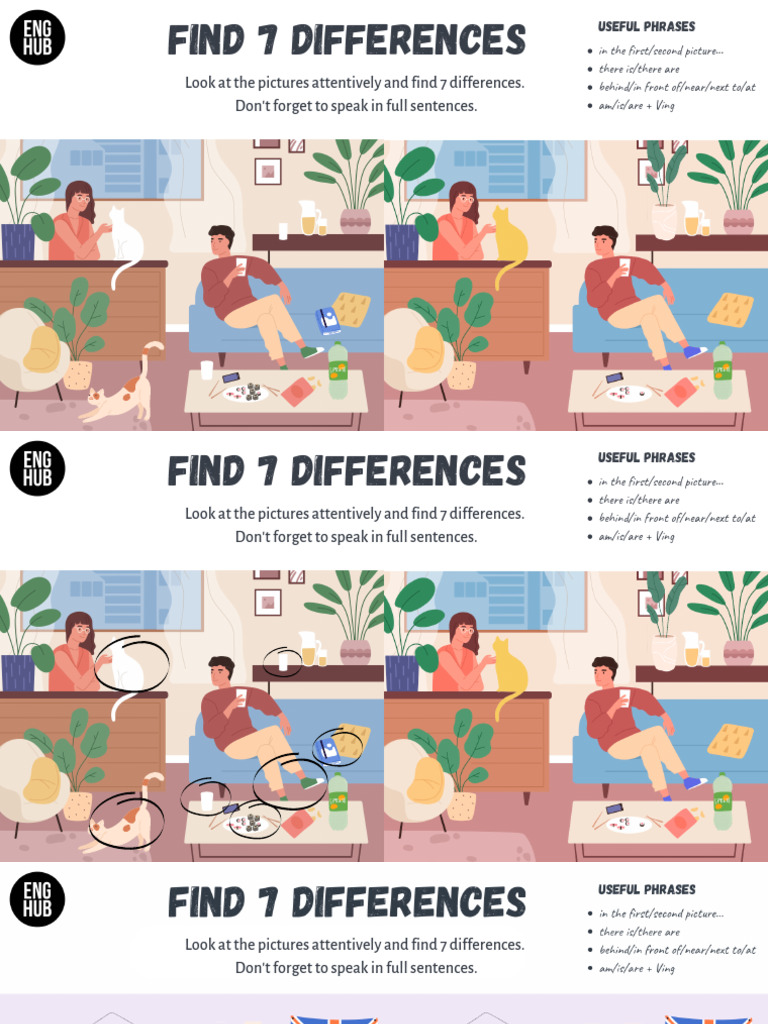 ENG HUB

FIND 7 DIFFERENCES

Look at the pictures attentively and find 7 differences.
Don't forget to speak in full sentences.

USEFUL PHRASES
- in the first/second picture...
- there is/there are
- behind/in front of/near/next to/at
- am/is/are + Ving

ENG HUB

FIND 7 DIFFERENCES

Look at the pictures attentively and find 7 differences.
Don't forget to speak in full sentences.

USEFUL PHRASES
- in the first/second picture...
- there is/there are
- behind/in front of/near/next to/at
- am/is/are + Ving

ENG HUB

FIND 7 DIFFERENCES

Look at the pictures attentively and find 7 differences.
Don't forget to speak in full sentences.

USEFUL PHRASES
- in the first/second picture...
- there is/there are
- behind/in front of/near/next to/at
- am/is/are + Ving