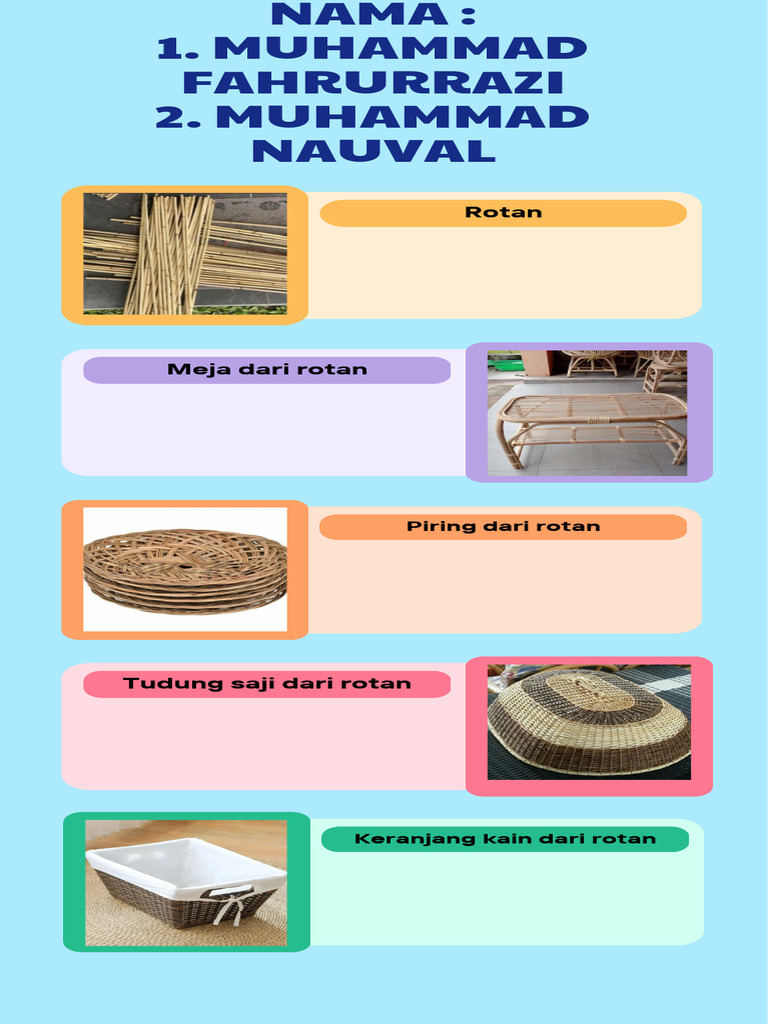 NAMA :
1. MUHAMMAD FAHRURRAZI
2. MUHAMMAD NAUVAL

Rotan

Meja dari rotan

Piring dari rotan

Tudung saji dari rotan

Keranjang kain dari rotan