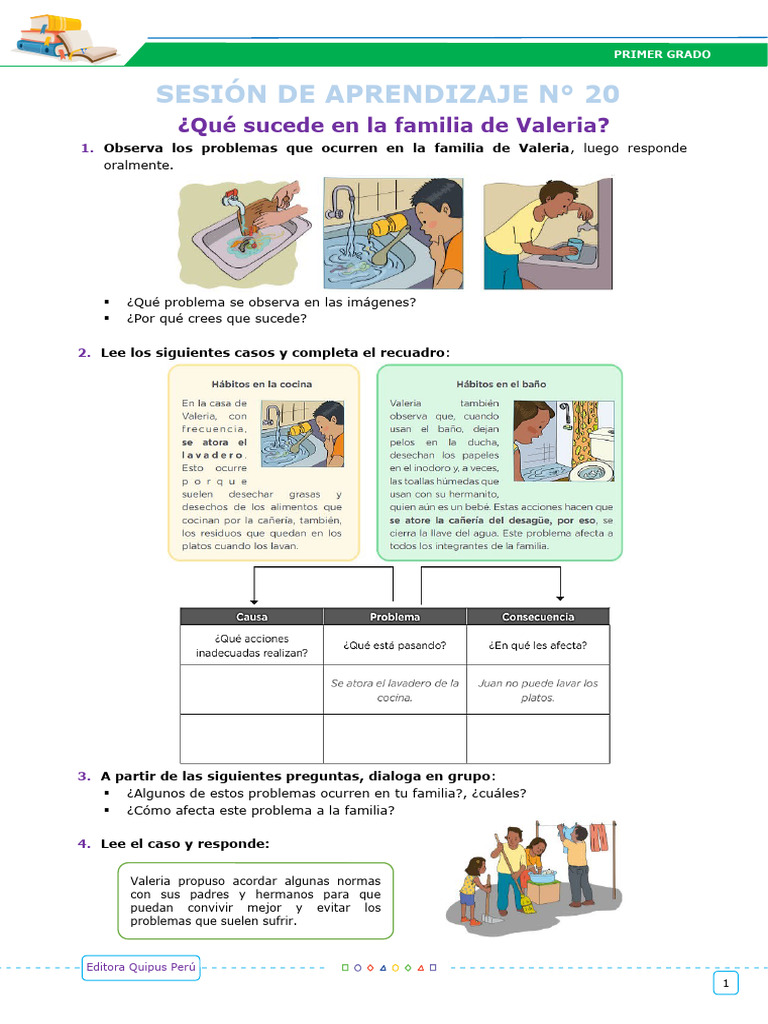 PRIMER GRADO

SESIÓN DE APRENDIZAJE N° 20

¿Qué sucede en la familia de Valeria?

1. Observa los problemas que ocurren en la familia de Valeria, luego responde oralmente.

▪ ¿Qué problema se observa en las imágenes?
▪ ¿Por qué crees que sucede?

2. Lee los siguientes casos y completa el recuadro:

Hábitos en la cocina

En la casa de Valeria, con frecuencia, se atora el lavadero. Esto ocurre porque suelen desechar grasas y desechos de los alimentos que cocinan por la cañería, también, los residuos que quedan en los platos cuando los lavan.

Hábitos en el baño

Valeria también observa que, cuando usan el baño, dejan pelos en la ducha, desechan los papeles en el inodoro y, a veces, las toallas húmedas que usan con su hermanito, quien aún es un bebé. Estas acciones hacen que se atore la cañería del desagüe, por eso, se cierra la llave del agua. Este problema afecta a todos los integrantes de la familia.

| Causa | Problema | Consecuencia |
|---|---|---|
| ¿Qué acciones inadecuadas realizan? | ¿Qué está pasando? | ¿En qué les afecta? |
| | Se atora el lavadero de la cocina. | Juan no puede lavar los platos. |
| | | |

3. A partir de las siguientes preguntas, dialoga en grupo:
▪ ¿Algunos de estos problemas ocurren en tu familia?, ¿cuáles?
▪ ¿Cómo afecta este problema a la familia?

4. Lee el caso y responde:

Valeria propuso acordar algunas normas con sus padres y hermanos para que puedan convivir mejor y evitar los problemas que suelen sufrir.

Editora Quipus Perú

1