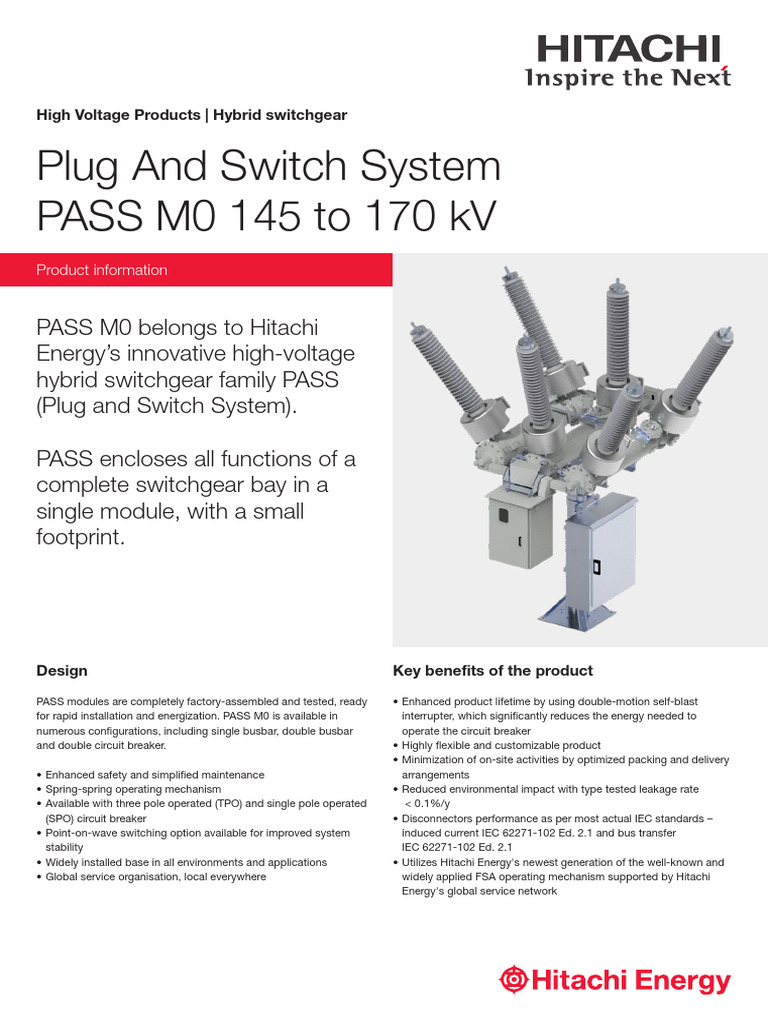 HITACHI
Inspire the Next

High Voltage Products | Hybrid switchgear

Plug And Switch System
PASS M0 145 to 170 kV

Product information

PASS M0 belongs to Hitachi Energy's innovative high-voltage hybrid switchgear family PASS (Plug and Switch System).

PASS encloses all functions of a complete switchgear bay in a single module, with a small footprint.

Design

PASS modules are completely factory-assembled and tested, ready for rapid installation and energization. PASS M0 is available in numerous configurations, including single busbar, double busbar and double circuit breaker.

• Enhanced safety and simplified maintenance
• Spring-spring operating mechanism
• Available with three pole operated (TPO) and single pole operated (SPO) circuit breaker
• Point-on-wave switching option available for improved system stability
• Widely installed base in all environments and applications
• Global service organisation, local everywhere

Key benefits of the product

• Enhanced product lifetime by using double-motion self-blast interrupter, which significantly reduces the energy needed to operate the circuit breaker
• Highly flexible and customizable product
• Minimization of on-site activities by optimized packing and delivery arrangements
• Reduced environmental impact with type tested leakage rate < 0.1%/y
• Disconnectors performance as per most actual IEC standards – induced current IEC 62271-102 Ed. 2.1 and bus transfer IEC 62271-102 Ed. 2.1
• Utilizes Hitachi Energy's newest generation of the well-known and widely applied FSA operating mechanism supported by Hitachi Energy's global service network

Hitachi Energy