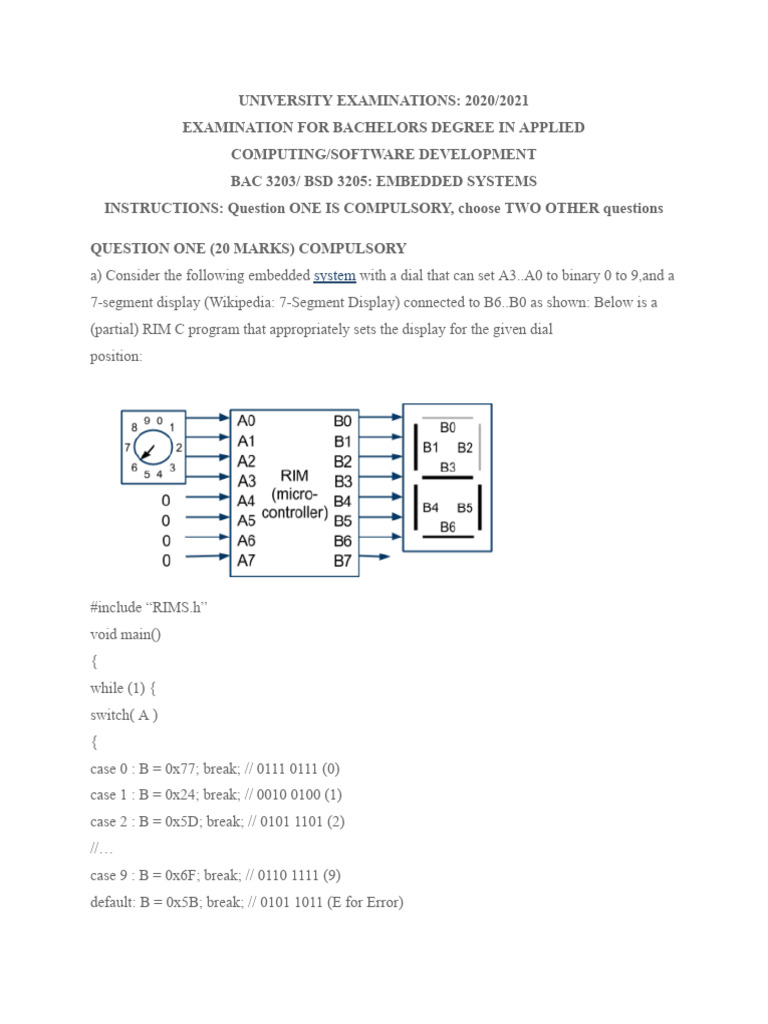 UNIVERSITY EXAMINATIONS: 2020/2021

EXAMINATION FOR BACHELORS DEGREE IN APPLIED COMPUTING/SOFTWARE DEVELOPMENT

BAC 3203/ BSD 3205: EMBEDDED SYSTEMS

INSTRUCTIONS: Question ONE IS COMPULSORY, choose TWO OTHER questions

QUESTION ONE (20 MARKS) COMPULSORY

a) Consider the following embedded system with a dial that can set A3..A0 to binary 0 to 9,and a 7-segment display (Wikipedia: 7-Segment Display) connected to B6..B0 as shown: Below is a (partial) RIM C program that appropriately sets the display for the given dial position:

8 9 0 1
7 2
6 5 4 3
0
0
0
0
A0
A1
A2
A3
A4
A5
A6
A7
RIM (micro-controller)
B0
B1
B2
B3
B4
B5
B6
B7
B0
B1 B2
B3
B4 B5
B6

#include “RIMS.h”
void main()
{
while (1) {
switch( A )
{
case 0 : B = 0x77; break; // 0111 0111 (0)
case 1 : B = 0x24; break; // 0010 0100 (1)
case 2 : B = 0x5D; break; // 0101 1101 (2)
//…
case 9 : B = 0x6F; break; // 0110 1111 (9)
default: B = 0x5B; break; // 0101 1011 (E for Error)