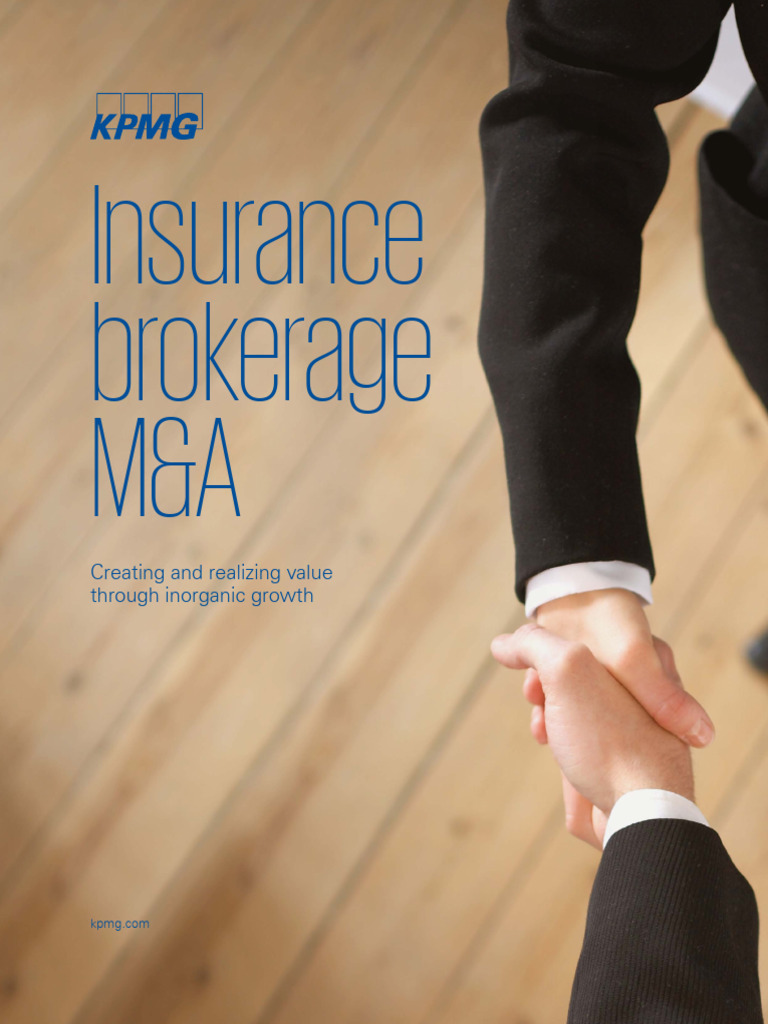 KPMG

Insurance brokerage M&A

Creating and realizing value through inorganic growth

kpmg.com