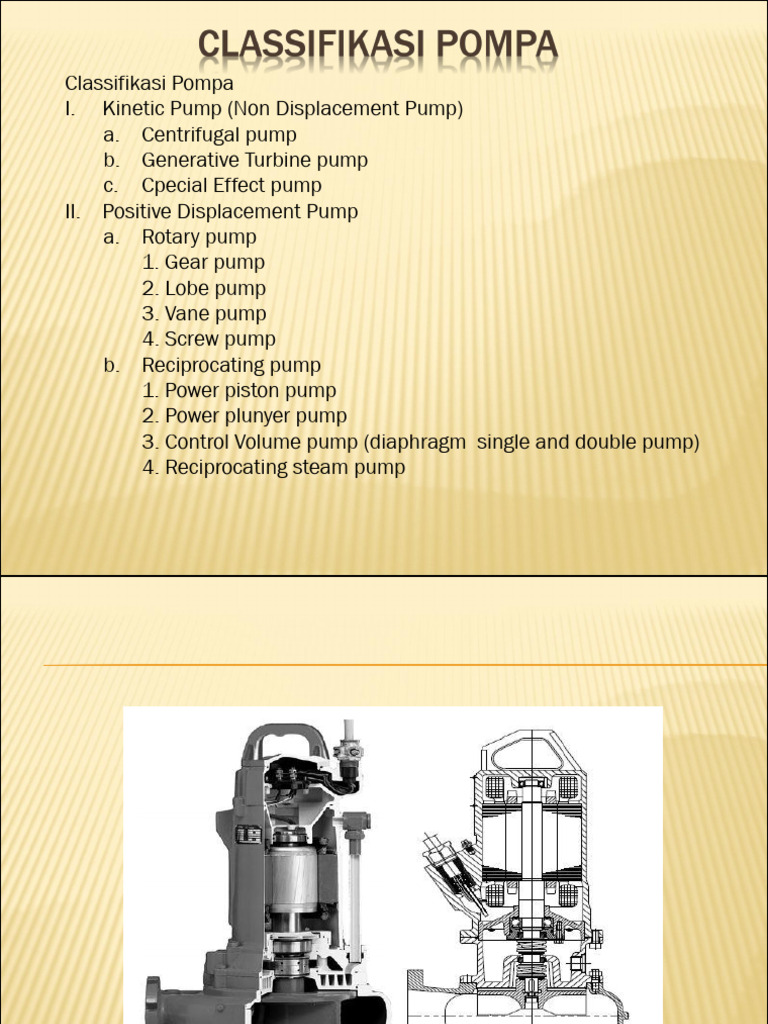 CLASSIFIKASI POMPA

Classifikasi Pompa
I. Kinetic Pump (Non Displacement Pump)
a. Centrifugal pump
b. Generative Turbine pump
c. Cpecial Effect pump
II. Positive Displacement Pump
a. Rotary pump
1. Gear pump
2. Lobe pump
3. Vane pump
4. Screw pump
b. Reciprocating pump
1. Power piston pump
2. Power plunyer pump
3. Control Volume pump (diaphragm single and double pump)
4. Reciprocating steam pump