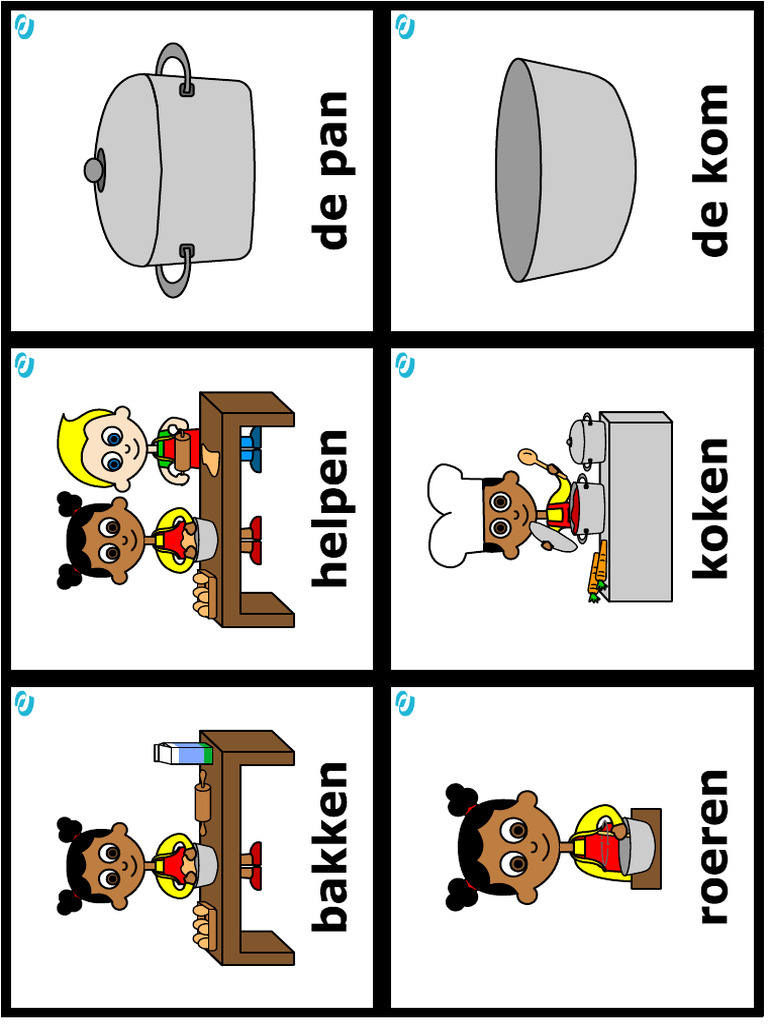 de pan

de kom

helpen

koken

bakken

roeren