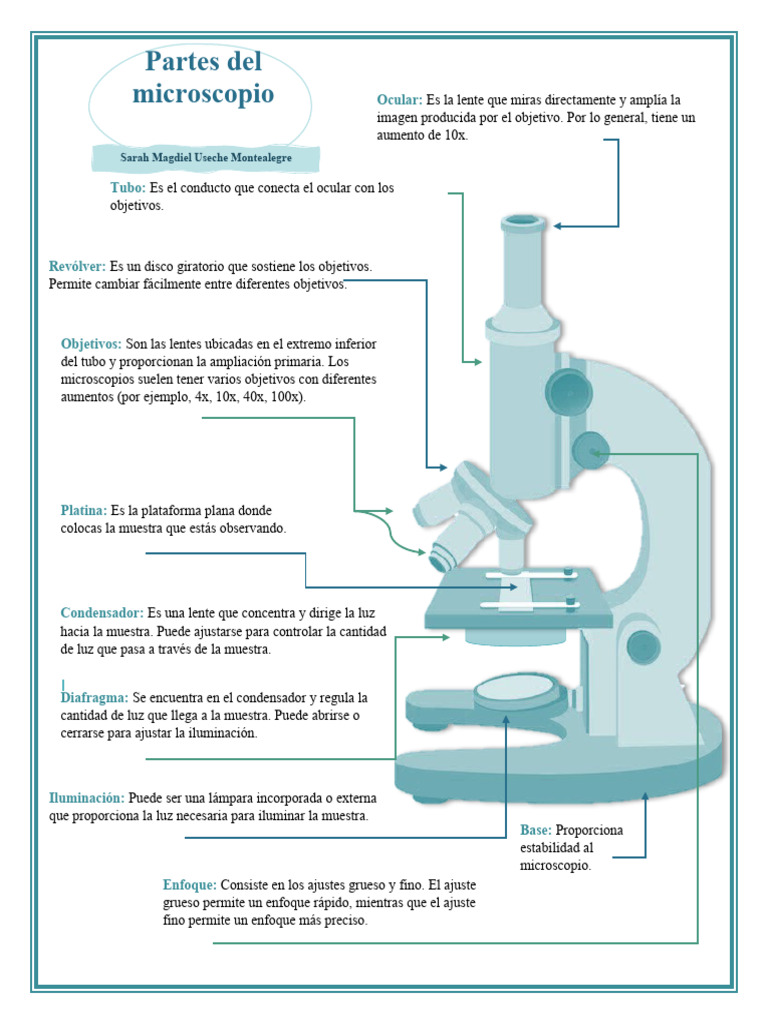 Partes del microscopio

Sarah Magdiel Useche Montealegre

Ocular: Es la lente que miras directamente y amplía la imagen producida por el objetivo. Por lo general, tiene un aumento de 10x.

Tubo: Es el conducto que conecta el ocular con los objetivos.

Revólver: Es un disco giratorio que sostiene los objetivos. Permite cambiar fácilmente entre diferentes objetivos.

Objetivos: Son las lentes ubicadas en el extremo inferior del tubo y proporcionan la ampliación primaria. Los microscopios suelen tener varios objetivos con diferentes aumentos (por ejemplo, 4x, 10x, 40x, 100x).

Platina: Es la plataforma plana donde colocas la muestra que estás observando.

Condensador: Es una lente que concentra y dirige la luz hacia la muestra. Puede ajustarse para controlar la cantidad de luz que pasa a través de la muestra.

Diafragma: Se encuentra en el condensador y regula la cantidad de luz que llega a la muestra. Puede abrirse o cerrarse para ajustar la iluminación.

Iluminación: Puede ser una lámpara incorporada o externa que proporciona la luz necesaria para iluminar la muestra.

Base: Proporciona estabilidad al microscopio.

Enfoque: Consiste en los ajustes grueso y fino. El ajuste grueso permite un enfoque rápido, mientras que el ajuste fino permite un enfoque más preciso.