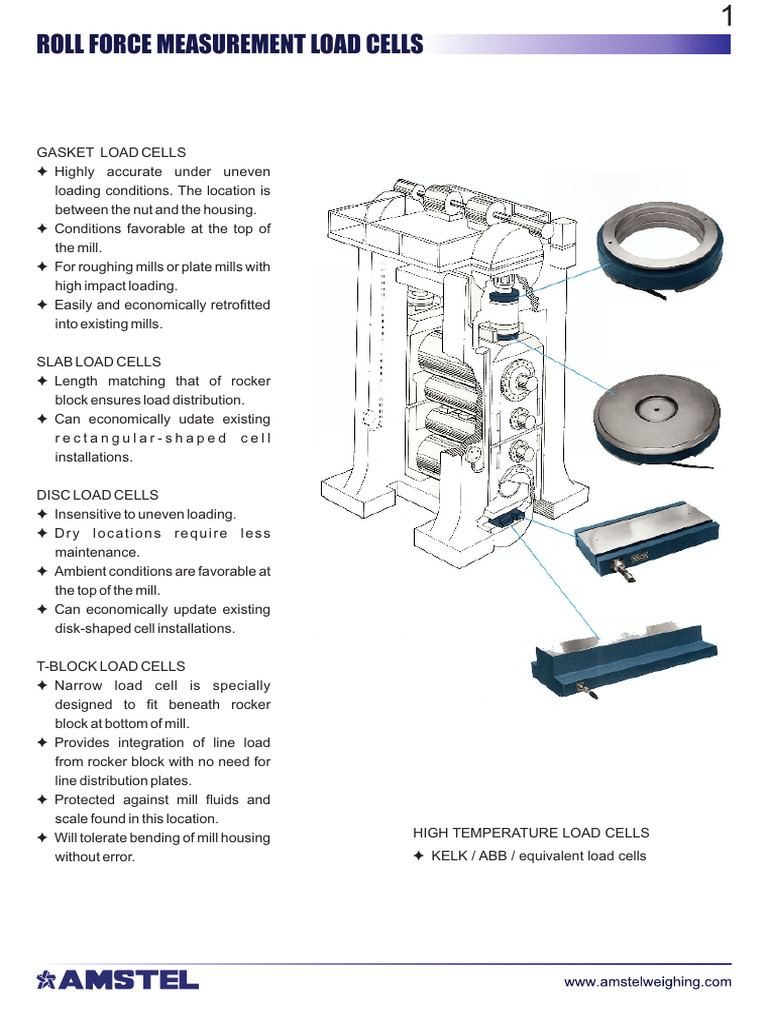 1

ROLL FORCE MEASUREMENT LOAD CELLS

GASKET LOAD CELLS
✦ Highly accurate under uneven loading conditions. The location is between the nut and the housing.
✦ Conditions favorable at the top of the mill.
✦ For roughing mills or plate mills with high impact loading.
✦ Easily and economically retrofitted into existing mills.

SLAB LOAD CELLS
✦ Length matching that of rocker block ensures load distribution.
✦ Can economically udate existing rectangular-shaped cell installations.

DISC LOAD CELLS
✦ Insensitive to uneven loading.
✦ Dry locations require less maintenance.
✦ Ambient conditions are favorable at the top of the mill.
✦ Can economically update existing disk-shaped cell installations.

T-BLOCK LOAD CELLS
✦ Narrow load cell is specially designed to fit beneath rocker block at bottom of mill.
✦ Provides integration of line load from rocker block with no need for line distribution plates.
✦ Protected against mill fluids and scale found in this location.
✦ Will tolerate bending of mill housing without error.

HIGH TEMPERATURE LOAD CELLS
✦ KELK / ABB / equivalent load cells

AMSTEL

www.amstelweighing.com