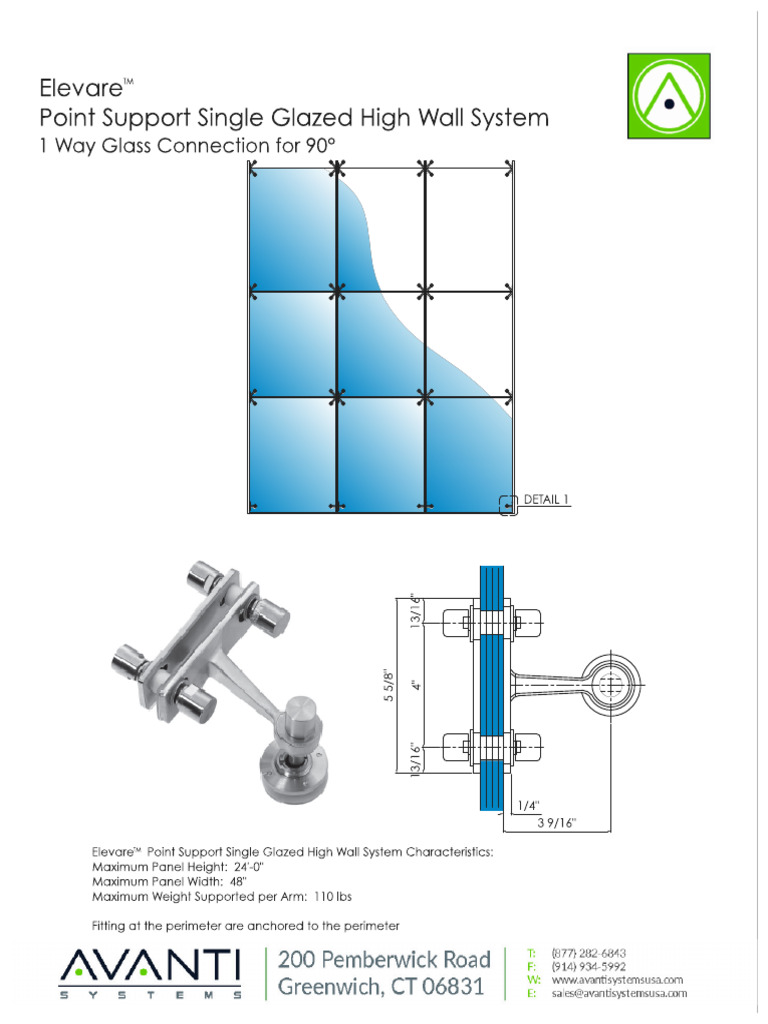 Elevare™
Point Support Single Glazed High Wall System
1 Way Glass Connection for 90°

DETAIL 1

13/16"
5 5/8"
4"
13/16"
1/4"
3 9/16"

Elevare™ Point Support Single Glazed High Wall System Characteristics:
Maximum Panel Height: 24'-0"
Maximum Panel Width: 48"
Maximum Weight Supported per Arm: 110 lbs

Fitting at the perimeter are anchored to the perimeter

AVANTI
SYSTEMS

200 Pemberwick Road
Greenwich, CT 06831

T: (877) 282-6843
F: (914) 934-5992
W: www.avantisystemsusa.com
E: sales@avantisystemsusa.com