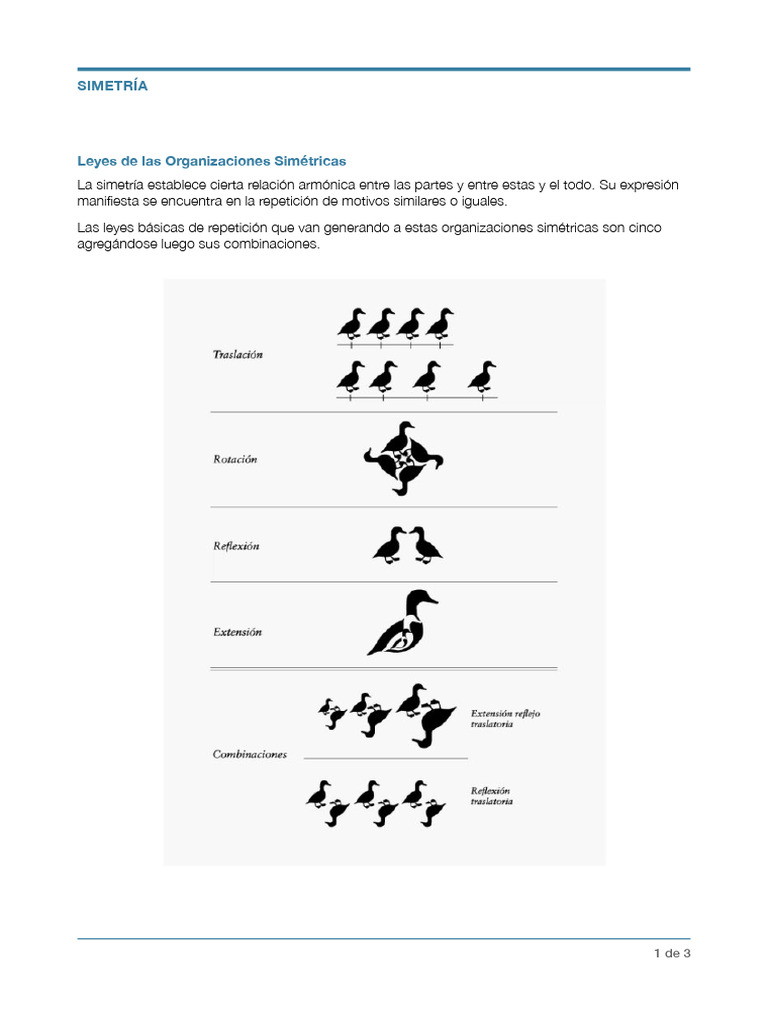 SIMETRÍA

Leyes de las Organizaciones Simétricas

La simetría establece cierta relación armónica entre las partes y entre estas y el todo. Su expresión manifiesta se encuentra en la repetición de motivos similares o iguales.

Las leyes básicas de repetición que van generando a estas organizaciones simétricas son cinco agregándose luego sus combinaciones.

Traslación

Rotación

Reflexión

Extensión

Combinaciones

Extensión reflejo traslatoria

Reflexión traslatoria

1 de 3