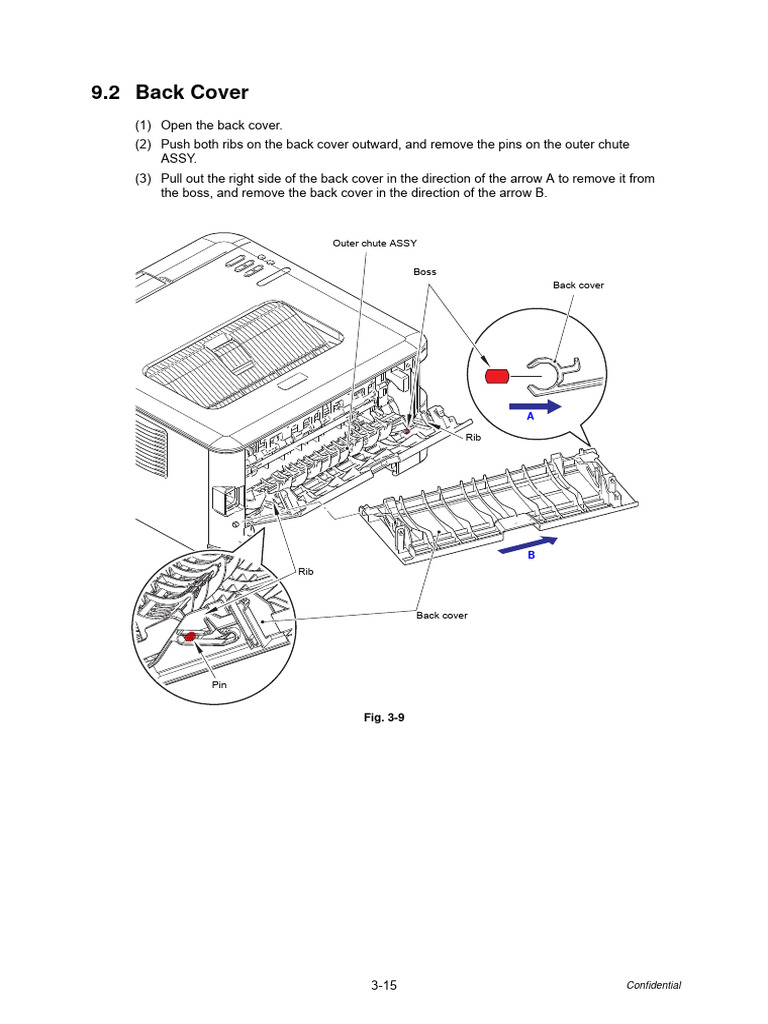 9.2 Back Cover

(1) Open the back cover.

(2) Push both ribs on the back cover outward, and remove the pins on the outer chute ASSY.

(3) Pull out the right side of the back cover in the direction of the arrow A to remove it from the boss, and remove the back cover in the direction of the arrow B.

Outer chute ASSY

Boss

Back cover

A

Rib

B

Rib

Back cover

Pin

Fig. 3-9

3-15

Confidential