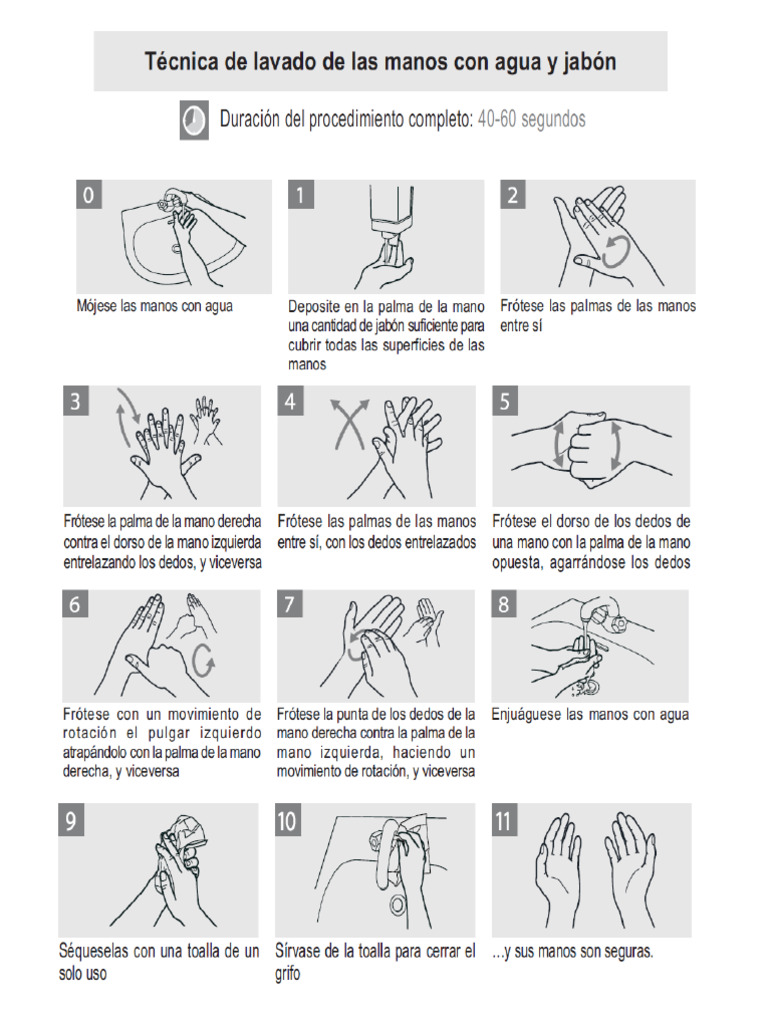 Técnica de lavado de las manos con agua y jabón

Duración del procedimiento completo: 40-60 segundos

0

Mójese las manos con agua

1

Deposite en la palma de la mano una cantidad de jabón suficiente para cubrir todas las superficies de las manos

2

Frótese las palmas de las manos entre sí

3

Frótese la palma de la mano derecha contra el dorso de la mano izquierda entrelazando los dedos, y viceversa

4

Frótese las palmas de las manos entre sí, con los dedos entrelazados

5

Frótese el dorso de los dedos de una mano con la palma de la mano opuesta, agarrándose los dedos

6

Frótese con un movimiento de rotación el pulgar izquierdo atrapándolo con la palma de la mano derecha, y viceversa

7

Frótese la punta de los dedos de la mano derecha contra la palma de la mano izquierda, haciendo un movimiento de rotación, y viceversa

8

Enjuáguese las manos con agua

9

Séqueselas con una toalla de un solo uso

10

Sírvase de la toalla para cerrar el grifo

11

...y sus manos son seguras.