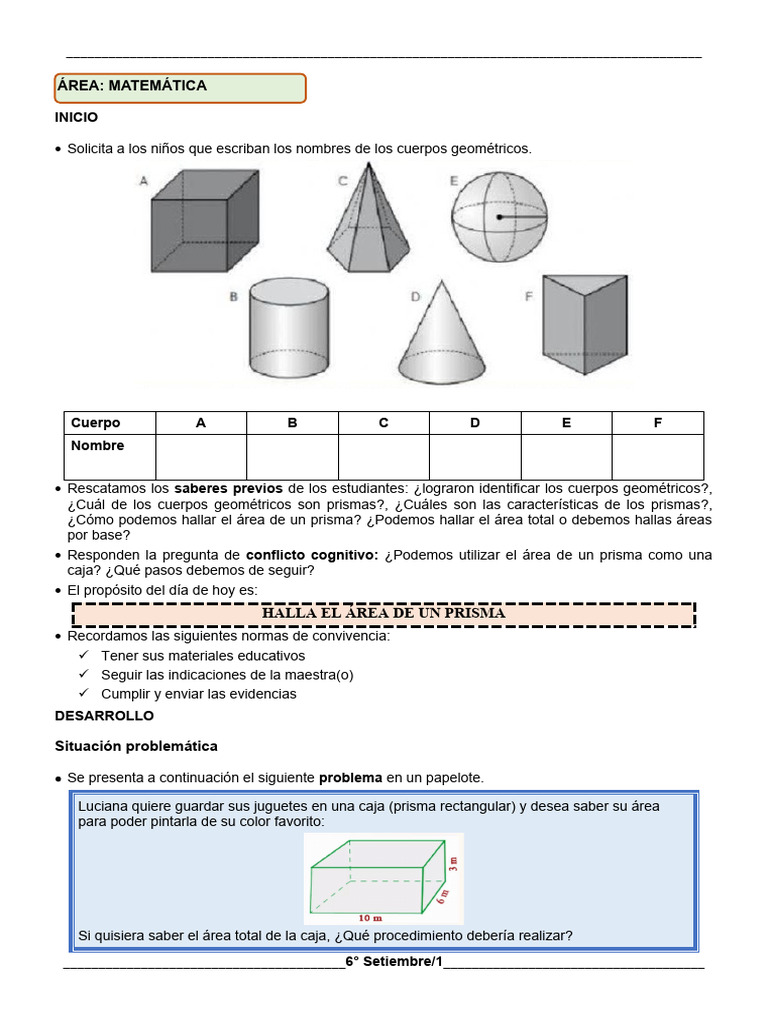 ÁREA: MATEMÁTICA

INICIO

• Solicita a los niños que escriban los nombres de los cuerpos geométricos.

A C E B D F

| Cuerpo | A | B | C | D | E | F |
|---|---|---|---|---|---|---|
| Nombre | | | | | | |

• Rescatamos los **saberes previos** de los estudiantes: ¿lograron identificar los cuerpos geométricos?, ¿Cuál de los cuerpos geométricos son prismas?, ¿Cuáles son las características de los prismas?, ¿Cómo podemos hallar el área de un prisma? ¿Podemos hallar el área total o debemos hallas áreas por base?

• Responden la pregunta de **conflicto cognitivo:** ¿Podemos utilizar el área de un prisma como una caja? ¿Qué pasos debemos de seguir?

• El propósito del día de hoy es:

HALLA EL ÁREA DE UN PRISMA

• Recordamos las siguientes normas de convivencia:
✓ Tener sus materiales educativos
✓ Seguir las indicaciones de la maestra(o)
✓ Cumplir y enviar las evidencias

DESARROLLO

Situación problemática

• Se presenta a continuación el siguiente **problema** en un papelote.

Luciana quiere guardar sus juguetes en una caja (prisma rectangular) y desea saber su área para poder pintarla de su color favorito:

3 m
6 m
10 m

Si quisiera saber el área total de la caja, ¿Qué procedimiento debería realizar?

6° Setiembre/1