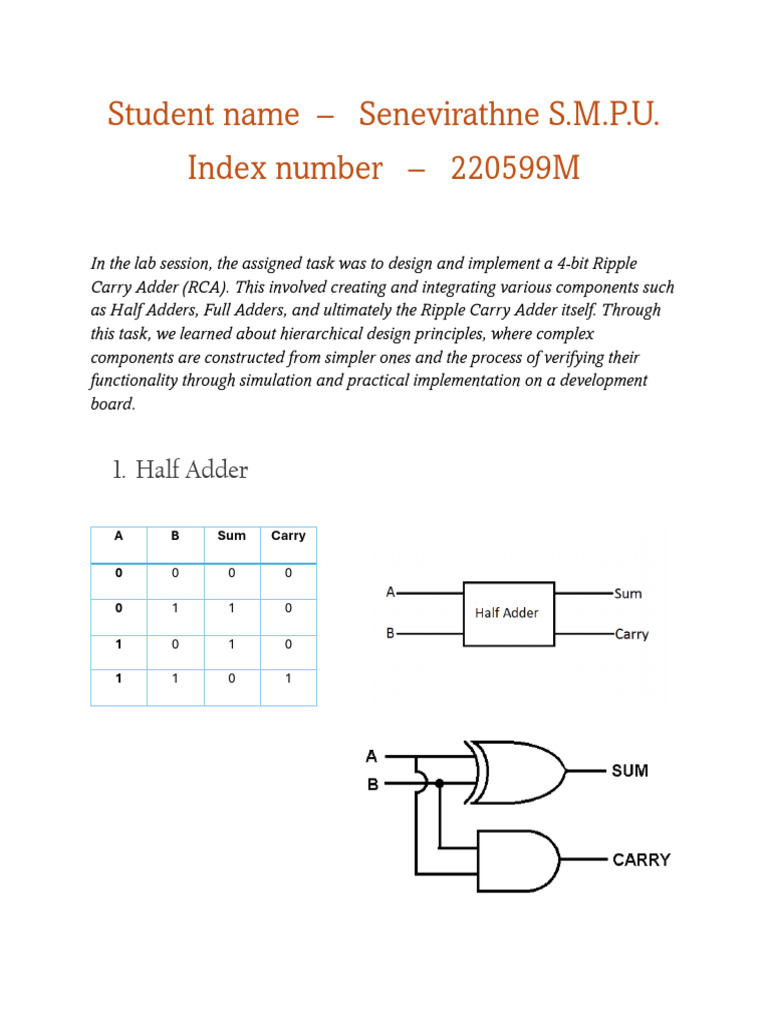 Student name – Senevirathne S.M.P.U.

Index number – 220599M

In the lab session, the assigned task was to design and implement a 4-bit Ripple Carry Adder (RCA). This involved creating and integrating various components such as Half Adders, Full Adders, and ultimately the Ripple Carry Adder itself. Through this task, we learned about hierarchical design principles, where complex components are constructed from simpler ones and the process of verifying their functionality through simulation and practical implementation on a development board.

1. Half Adder

| A | B | Sum | Carry |
|---|---|---|---|
| 0 | 0 | 0 | 0 |
| 0 | 1 | 1 | 0 |
| 1 | 0 | 1 | 0 |
| 1 | 1 | 0 | 1 |

A
B
Half Adder
Sum
Carry

A
B
SUM
CARRY