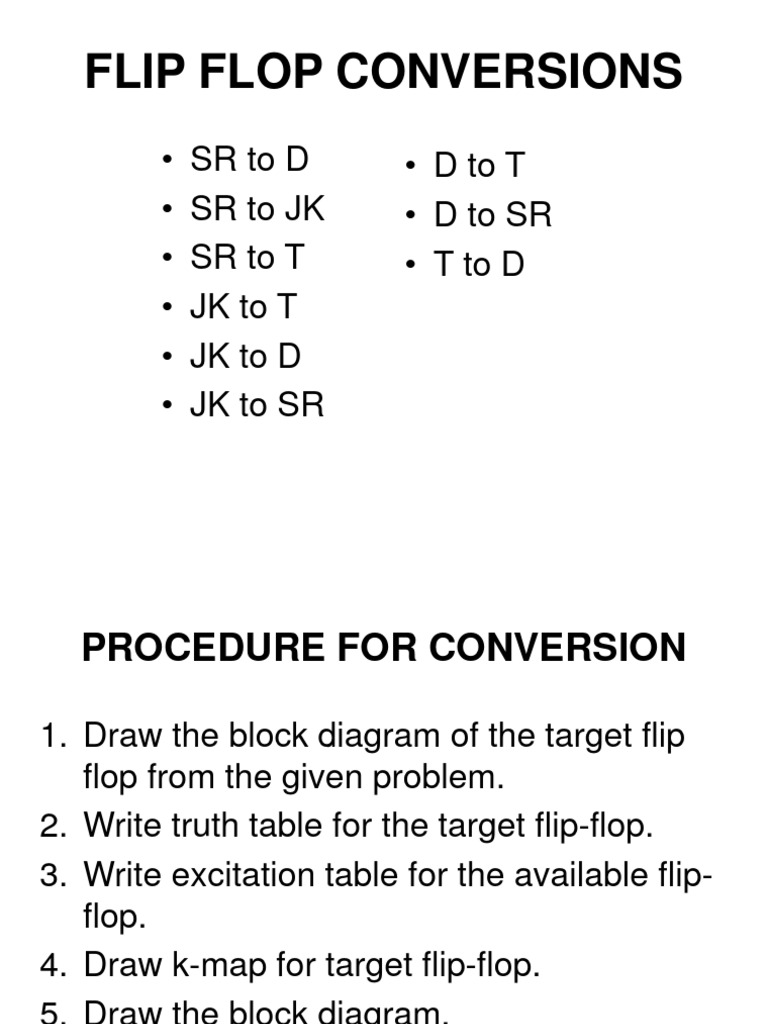 FLIP FLOP CONVERSIONS

• SR to D
• SR to JK
• SR to T
• JK to T
• JK to D
• JK to SR

• D to T
• D to SR
• T to D

PROCEDURE FOR CONVERSION

1. Draw the block diagram of the target flip flop from the given problem.
2. Write truth table for the target flip-flop.
3. Write excitation table for the available flip-flop.
4. Draw k-map for target flip-flop.
5. Draw the block diagram.