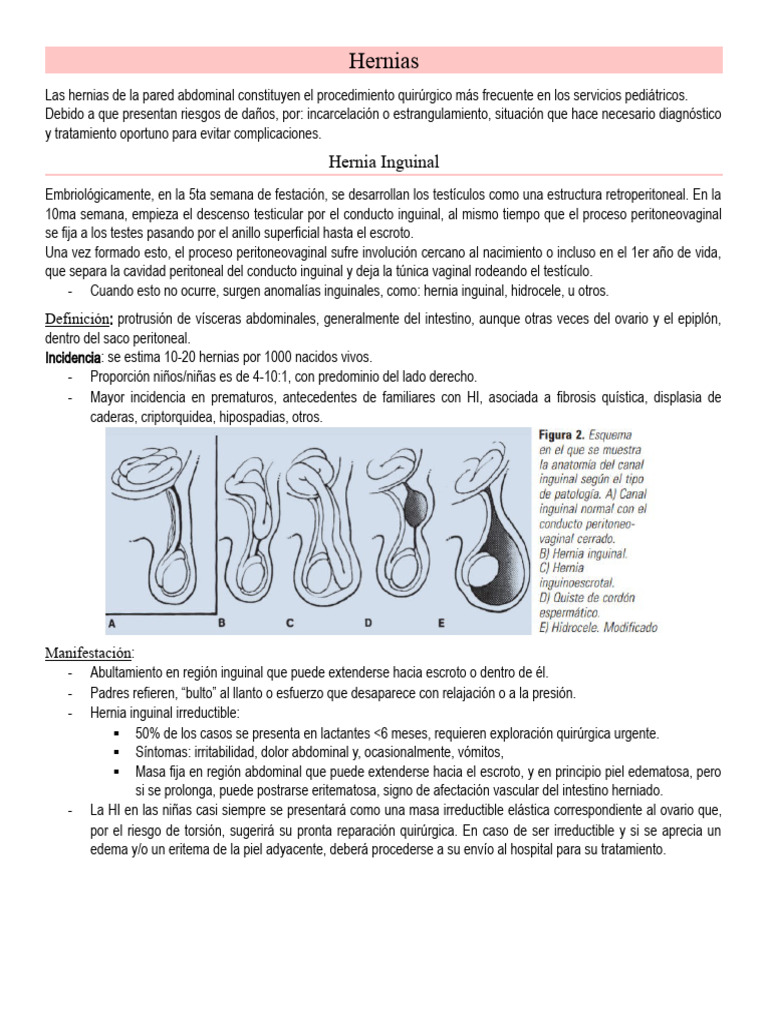 Hernias

Las hernias de la pared abdominal constituyen el procedimiento quirúrgico más frecuente en los servicios pediátricos. Debido a que presentan riesgos de daños, por: incarcelación o estrangulamiento, situación que hace necesario diagnóstico y tratamiento oportuno para evitar complicaciones.

Hernia Inguinal

Embriológicamente, en la 5ta semana de festación, se desarrollan los testículos como una estructura retroperitoneal. En la 10ma semana, empieza el descenso testicular por el conducto inguinal, al mismo tiempo que el proceso peritoneovaginal se fija a los testes pasando por el anillo superficial hasta el escroto.
Una vez formado esto, el proceso peritoneovaginal sufre involución cercano al nacimiento o incluso en el 1er año de vida, que separa la cavidad peritoneal del conducto inguinal y deja la túnica vaginal rodeando el testículo.
- Cuando esto no ocurre, surgen anomalías inguinales, como: hernia inguinal, hidrocele, u otros.

Definición: protrusión de vísceras abdominales, generalmente del intestino, aunque otras veces del ovario y el epiplón, dentro del saco peritoneal.
Incidencia: se estima 10-20 hernias por 1000 nacidos vivos.
- Proporción niños/niñas es de 4-10:1, con predominio del lado derecho.
- Mayor incidencia en prematuros, antecedentes de familiares con HI, asociada a fibrosis quística, displasia de caderas, criptorquidea, hipospadias, otros.

A B C D E

Figura 2. Esquema en el que se muestra la anatomía del canal inguinal según el tipo de patología. A) Canal inguinal normal con el conducto peritoneo-vaginal cerrado. B) Hernia inguinal. C) Hernia inguinoescrotal. D) Quiste de cordón espermático. E) Hidrocele. Modificado

Manifestación:
- Abultamiento en región inguinal que puede extenderse hacia escroto o dentro de él.
- Padres refieren, "bulto" al llanto o esfuerzo que desaparece con relajación o a la presión.
- Hernia inguinal irreductible:
 ▪ 50% de los casos se presenta en lactantes <6 meses, requieren exploración quirúrgica urgente.
 ▪ Síntomas: irritabilidad, dolor abdominal y, ocasionalmente, vómitos,
 ▪ Masa fija en región abdominal que puede extenderse hacia el escroto, y en principio piel edematosa, pero si se prolonga, puede postrarse eritematosa, signo de afectación vascular del intestino herniado.
- La HI en las niñas casi siempre se presentará como una masa irreductible elástica correspondiente al ovario que, por el riesgo de torsión, sugerirá su pronta reparación quirúrgica. En caso de ser irreductible y si se aprecia un edema y/o un eritema de la piel adyacente, deberá procederse a su envío al hospital para su tratamiento.