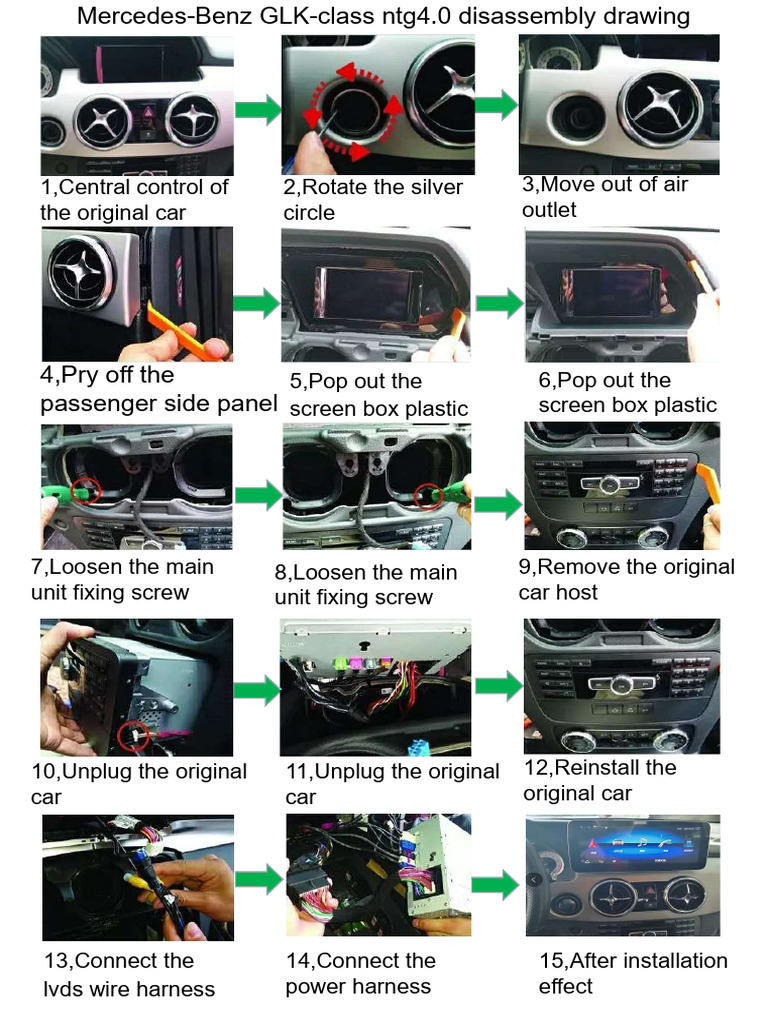 Mercedes-Benz GLK-class ntg4.0 disassembly drawing

1,Central control of the original car

2,Rotate the silver circle

3,Move out of air outlet

4,Pry off the passenger side panel

5,Pop out the screen box plastic

6,Pop out the screen box plastic

7,Loosen the main unit fixing screw

8,Loosen the main unit fixing screw

9,Remove the original car host

10,Unplug the original car

11,Unplug the original car

12,Reinstall the original car

13,Connect the lvds wire harness

14,Connect the power harness

15,After installation effect