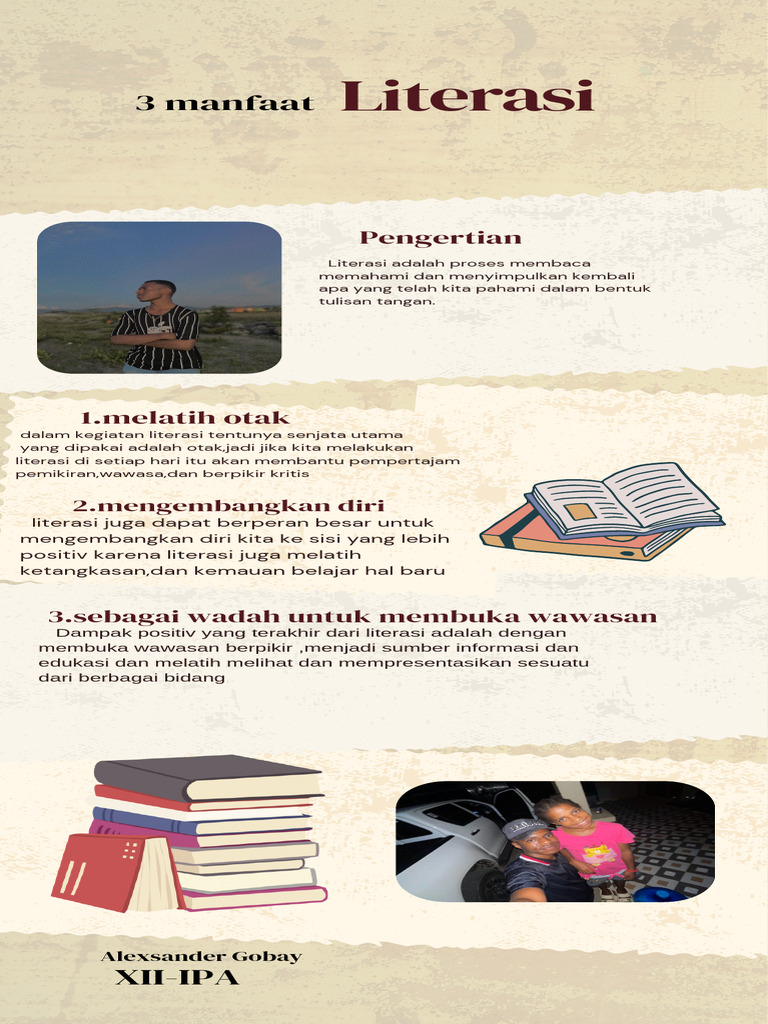 3 manfaat Literasi

Pengertian

Literasi adalah proses membaca memahami dan menyimpulkan kembali apa yang telah kita pahami dalam bentuk tulisan tangan.

1.melatih otak

dalam kegiatan literasi tentunya senjata utama yang dipakai adalah otak,jadi jika kita melakukan literasi di setiap hari itu akan membantu pempertajam pemikiran,wawasa,dan berpikir kritis

2.mengembangkan diri

literasi juga dapat berperan besar untuk mengembangkan diri kita ke sisi yang lebih positiv karena literasi juga melatih ketangkasan,dan kemauan belajar hal baru

3.sebagai wadah untuk membuka wawasan

Dampak positiv yang terakhir dari literasi adalah dengan membuka wawasan berpikir ,menjadi sumber informasi dan edukasi dan melatih melihat dan mempresentasikan sesuatu dari berbagai bidang

Alexsander Gobay
XII-IPA