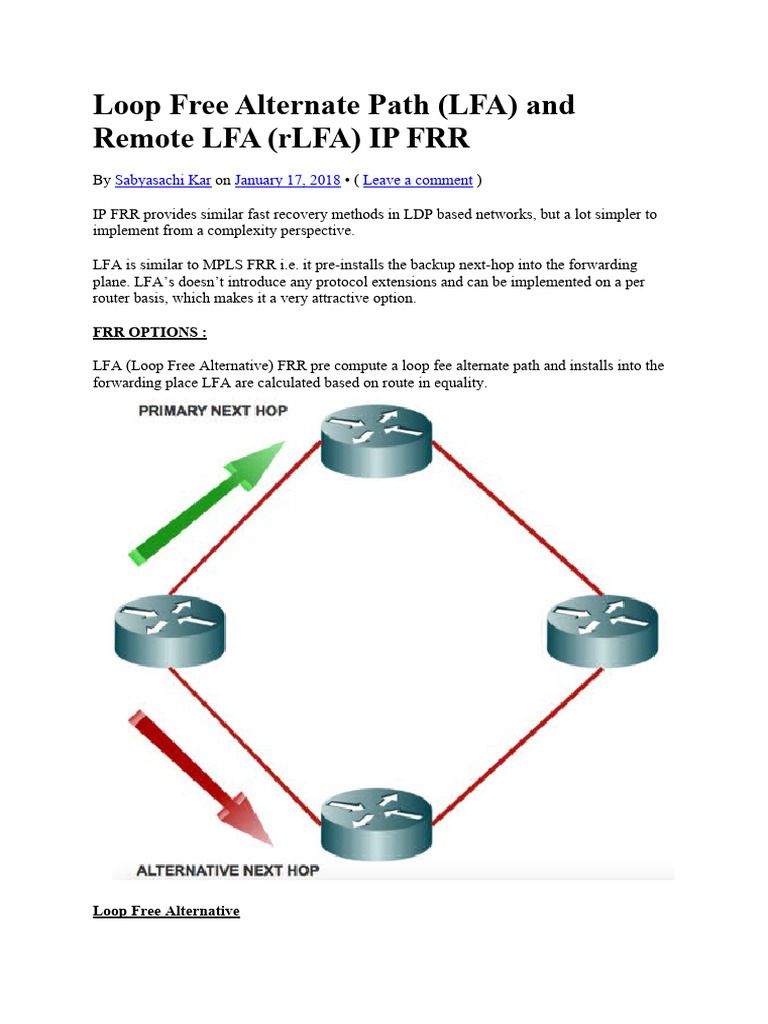 Loop Free Alternate Path (LFA) and Remote LFA (rLFA) IP FRR

By Sabyasachi Kar on January 17, 2018 • ( Leave a comment )

IP FRR provides similar fast recovery methods in LDP based networks, but a lot simpler to implement from a complexity perspective.

LFA is similar to MPLS FRR i.e. it pre-installs the backup next-hop into the forwarding plane. LFA's doesn't introduce any protocol extensions and can be implemented on a per router basis, which makes it a very attractive option.

FRR OPTIONS :

LFA (Loop Free Alternative) FRR pre compute a loop fee alternate path and installs into the forwarding place LFA are calculated based on route in equality.

PRIMARY NEXT HOP

ALTERNATIVE NEXT HOP

Loop Free Alternative