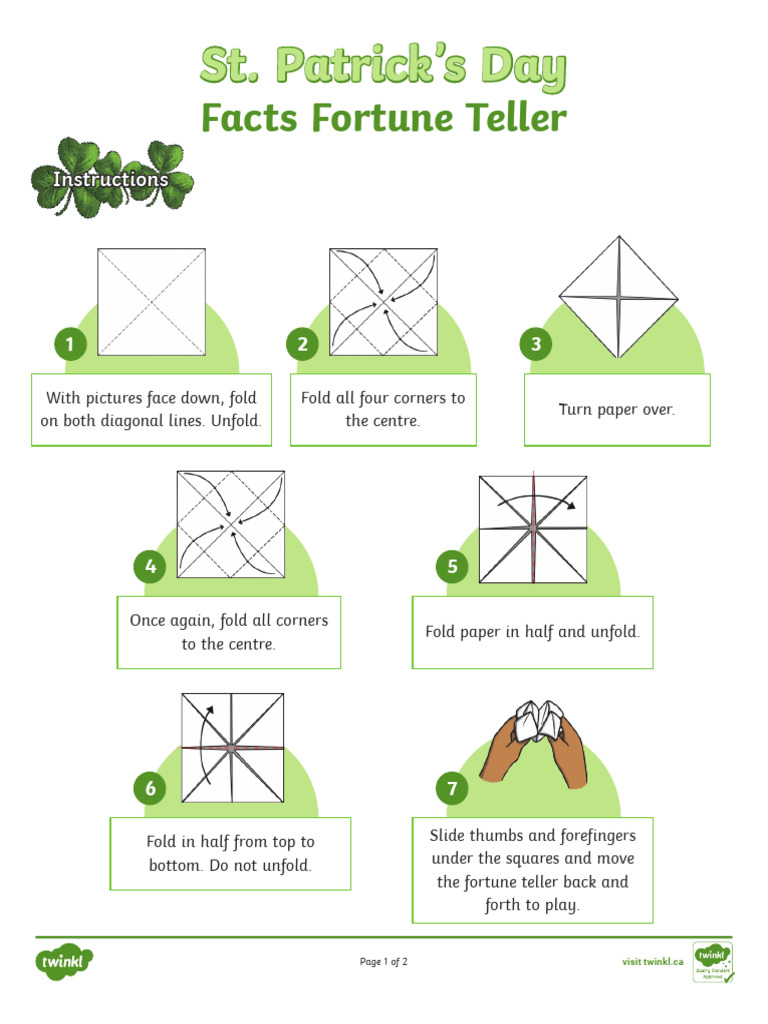 St. Patrick's Day
Facts Fortune Teller

Instructions

1
With pictures face down, fold on both diagonal lines. Unfold.

2
Fold all four corners to the centre.

3
Turn paper over.

4
Once again, fold all corners to the centre.

5
Fold paper in half and unfold.

6
Fold in half from top to bottom. Do not unfold.

7
Slide thumbs and forefingers under the squares and move the fortune teller back and forth to play.

twinkl
Page 1 of 2
visit twinkl.ca
twinkl Quality Standard Approved