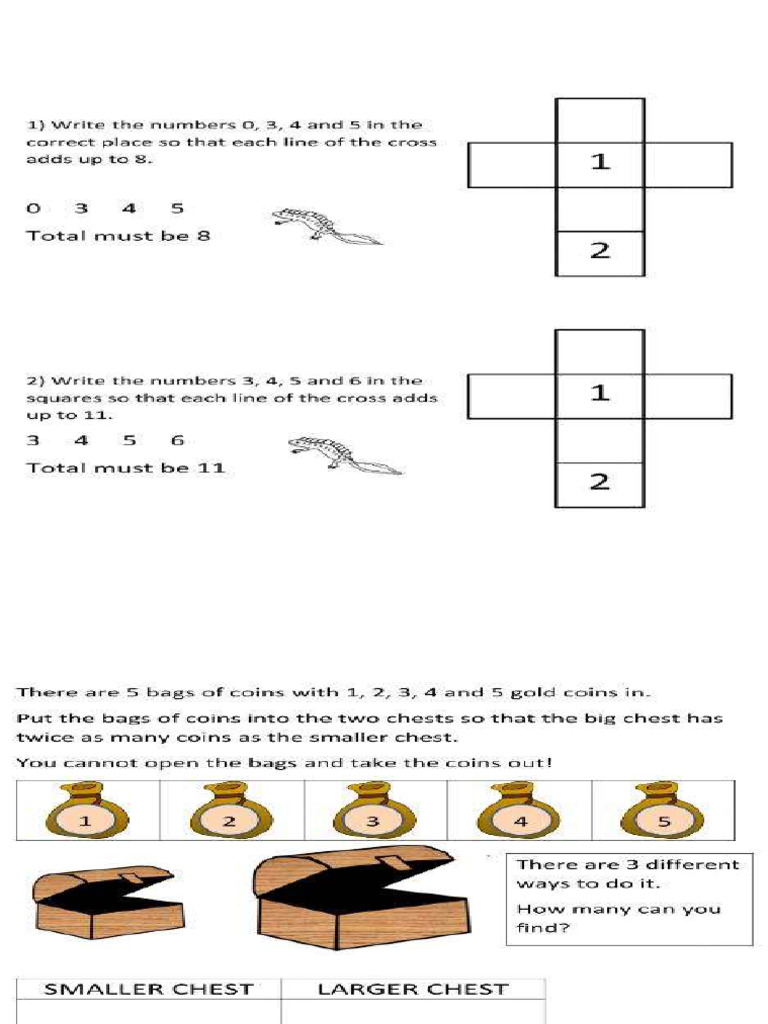 1) Write the numbers 0, 3, 4 and 5 in the correct place so that each line of the cross adds up to 8.

0 3 4 5

Total must be 8

1

2

2) Write the numbers 3, 4, 5 and 6 in the squares so that each line of the cross adds up to 11.

3 4 5 6

Total must be 11

1

2

There are 5 bags of coins with 1, 2, 3, 4 and 5 gold coins in.

Put the bags of coins into the two chests so that the big chest has twice as many coins as the smaller chest.

You cannot open the bags and take the coins out!

| 1 | 2 | 3 | 4 | 5 |
|---|---|---|---|---|

There are 3 different ways to do it.

How many can you find?

| SMALLER CHEST | LARGER CHEST |
|---|---|
| | |