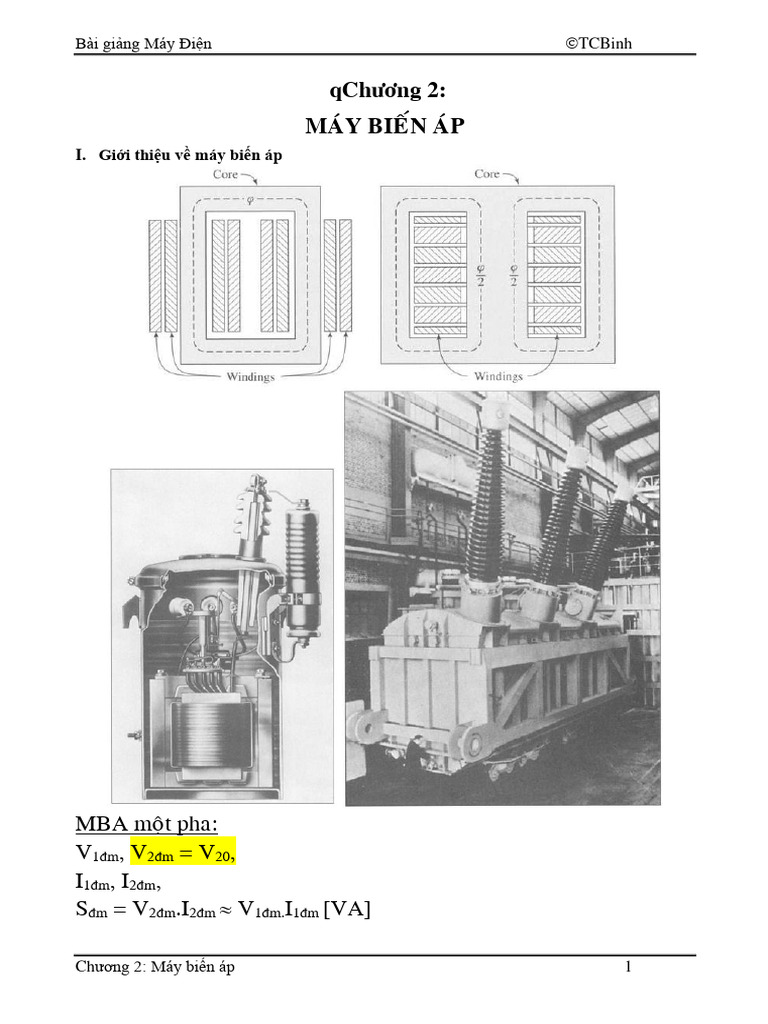 Bài giảng Máy Điện ©TCBinh

qChương 2:
MÁY BIẾN ÁP

I. Giới thiệu về máy biến áp

Core
$\varphi$
Windings

Core
$\frac{\varphi}{2}$ $\frac{\varphi}{2}$
Windings

MBA một pha:
$V_{1đm}$, $V_{2đm} = V_{20}$,
$I_{1đm}$, $I_{2đm}$,
$S_{đm} = V_{2đm}.I_{2đm} \approx V_{1đm}.I_{1đm}$ [VA]

Chương 2: Máy biến áp 1