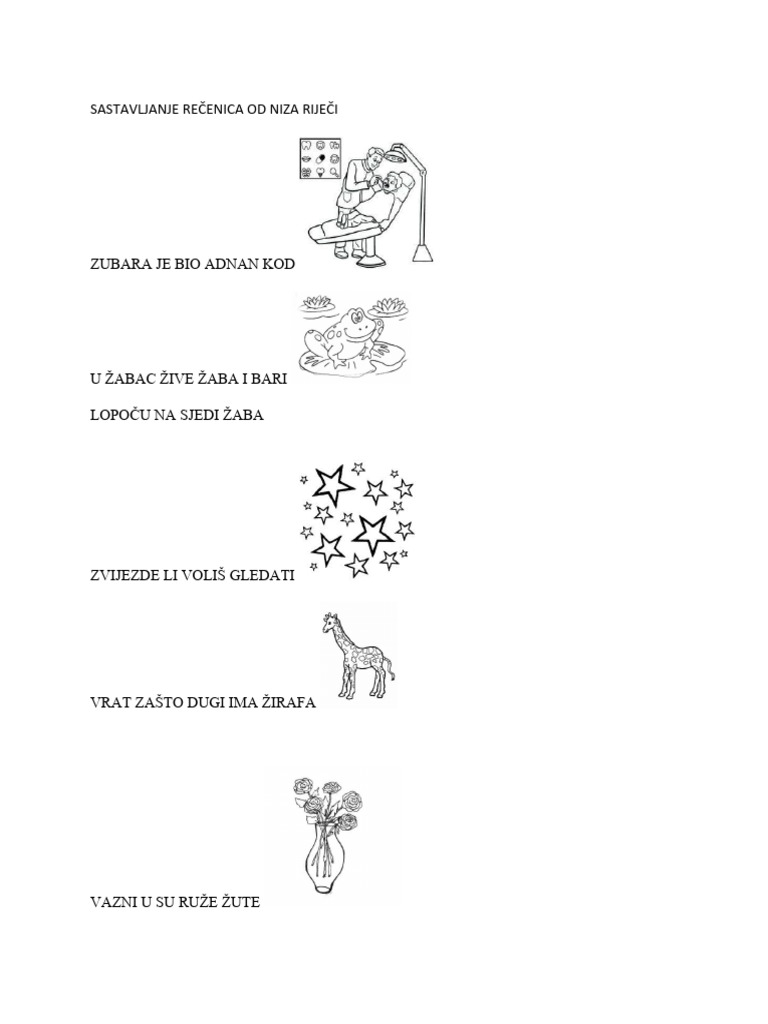 SASTAVLJANJE REČENICA OD NIZA RIJEČI

ZUBARA JE BIO ADNAN KOD

U ŽABAC ŽIVE ŽABA I BARI

LOPOČU NA SJEDI ŽABA

ZVIJEZDE LI VOLIŠ GLEDATI

VRAT ZAŠTO DUGI IMA ŽIRAFA

VAZNI U SU RUŽE ŽUTE