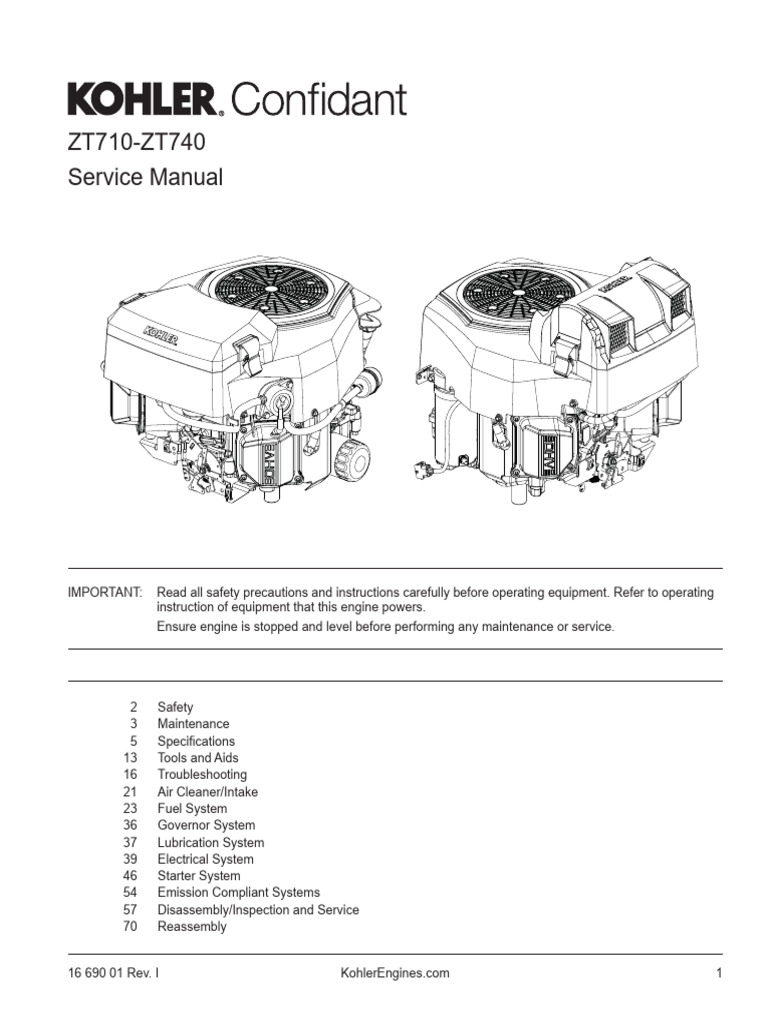 KOHLER. Confidant
ZT710-ZT740
Service Manual

KOHLER
KOHLER

IMPORTANT: Read all safety precautions and instructions carefully before operating equipment. Refer to operating instruction of equipment that this engine powers.
Ensure engine is stopped and level before performing any maintenance or service.

2 Safety
3 Maintenance
5 Specifications
13 Tools and Aids
16 Troubleshooting
21 Air Cleaner/Intake
23 Fuel System
36 Governor System
37 Lubrication System
39 Electrical System
46 Starter System
54 Emission Compliant Systems
57 Disassembly/Inspection and Service
70 Reassembly

16 690 01 Rev. I KohlerEngines.com 1