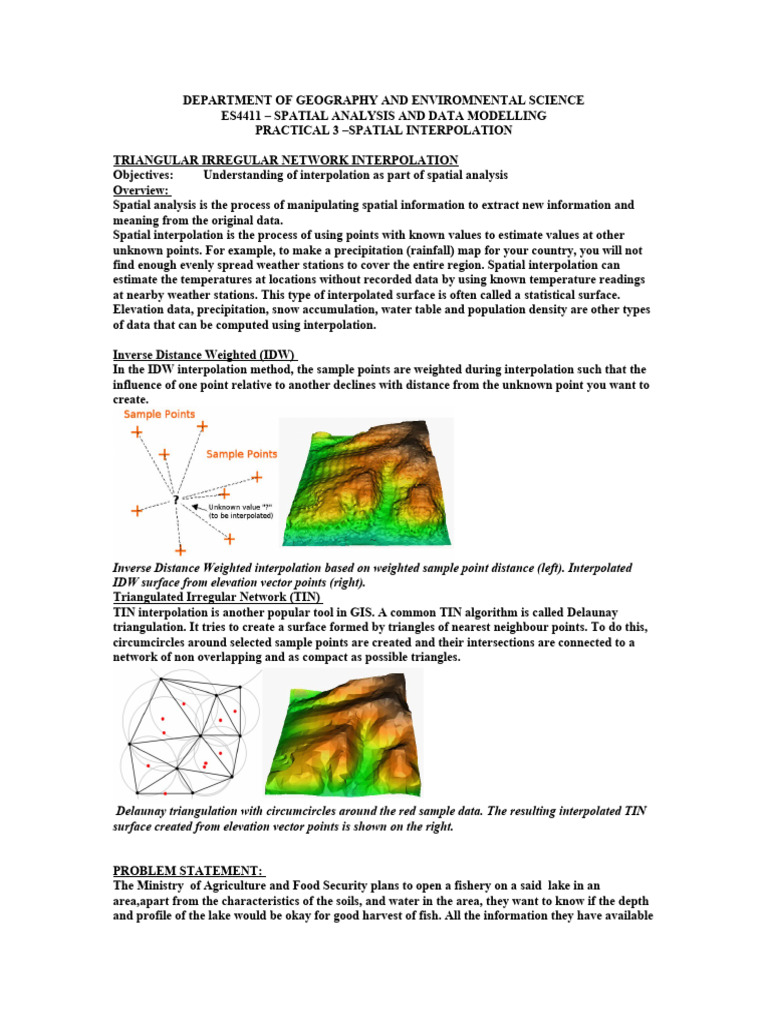 DEPARTMENT OF GEOGRAPHY AND ENVIROMNENTAL SCIENCE
ES4411 – SPATIAL ANALYSIS AND DATA MODELLING
PRACTICAL 3 –SPATIAL INTERPOLATION

TRIANGULAR IRREGULAR NETWORK INTERPOLATION
Objectives: Understanding of interpolation as part of spatial analysis
Overview:
Spatial analysis is the process of manipulating spatial information to extract new information and meaning from the original data.
Spatial interpolation is the process of using points with known values to estimate values at other unknown points. For example, to make a precipitation (rainfall) map for your country, you will not find enough evenly spread weather stations to cover the entire region. Spatial interpolation can estimate the temperatures at locations without recorded data by using known temperature readings at nearby weather stations. This type of interpolated surface is often called a statistical surface. Elevation data, precipitation, snow accumulation, water table and population density are other types of data that can be computed using interpolation.

Inverse Distance Weighted (IDW)
In the IDW interpolation method, the sample points are weighted during interpolation such that the influence of one point relative to another declines with distance from the unknown point you want to create.

Sample Points
Sample Points
?
Unknown value "?" (to be interpolated)

Inverse Distance Weighted interpolation based on weighted sample point distance (left). Interpolated IDW surface from elevation vector points (right).
Triangulated Irregular Network (TIN)
TIN interpolation is another popular tool in GIS. A common TIN algorithm is called Delaunay triangulation. It tries to create a surface formed by triangles of nearest neighbour points. To do this, circumcircles around selected sample points are created and their intersections are connected to a network of non overlapping and as compact as possible triangles.

Delaunay triangulation with circumcircles around the red sample data. The resulting interpolated TIN surface created from elevation vector points is shown on the right.

PROBLEM STATEMENT:
The Ministry of Agriculture and Food Security plans to open a fishery on a said lake in an area,apart from the characteristics of the soils, and water in the area, they want to know if the depth and profile of the lake would be okay for good harvest of fish. All the information they have available