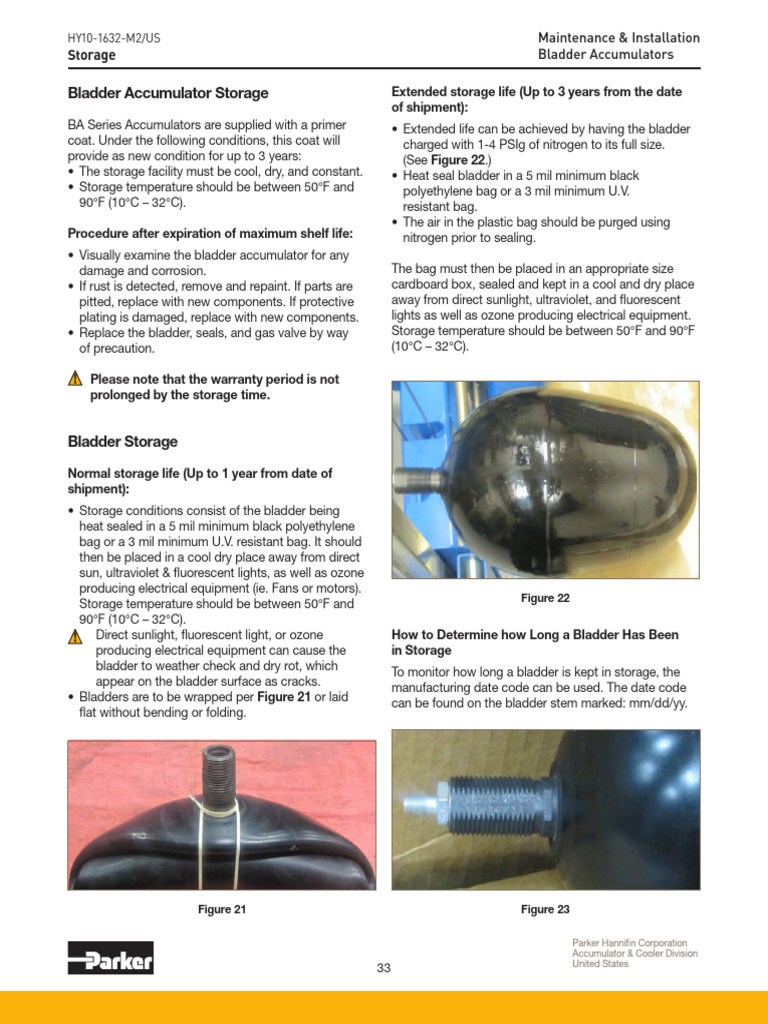 HY10-1632-M2/US
Storage

Maintenance & Installation
Bladder Accumulators

Bladder Accumulator Storage

BA Series Accumulators are supplied with a primer coat. Under the following conditions, this coat will provide as new condition for up to 3 years:
• The storage facility must be cool, dry, and constant.
• Storage temperature should be between 50°F and 90°F (10°C – 32°C).

Procedure after expiration of maximum shelf life:

• Visually examine the bladder accumulator for any damage and corrosion.
• If rust is detected, remove and repaint. If parts are pitted, replace with new components. If protective plating is damaged, replace with new components.
• Replace the bladder, seals, and gas valve by way of precaution.

Please note that the warranty period is not prolonged by the storage time.

Bladder Storage

Normal storage life (Up to 1 year from date of shipment):

• Storage conditions consist of the bladder being heat sealed in a 5 mil minimum black polyethylene bag or a 3 mil minimum U.V. resistant bag. It should then be placed in a cool dry place away from direct sun, ultraviolet & fluorescent lights, as well as ozone producing electrical equipment (ie. Fans or motors). Storage temperature should be between 50°F and 90°F (10°C – 32°C).
Direct sunlight, fluorescent light, or ozone producing electrical equipment can cause the bladder to weather check and dry rot, which appear on the bladder surface as cracks.
• Bladders are to be wrapped per Figure 21 or laid flat without bending or folding.

Figure 21

Extended storage life (Up to 3 years from the date of shipment):

• Extended life can be achieved by having the bladder charged with 1-4 PSIg of nitrogen to its full size. (See Figure 22.)
• Heat seal bladder in a 5 mil minimum black polyethylene bag or a 3 mil minimum U.V. resistant bag.
• The air in the plastic bag should be purged using nitrogen prior to sealing.

The bag must then be placed in an appropriate size cardboard box, sealed and kept in a cool and dry place away from direct sunlight, ultraviolet, and fluorescent lights as well as ozone producing electrical equipment. Storage temperature should be between 50°F and 90°F (10°C – 32°C).

Figure 22

How to Determine how Long a Bladder Has Been in Storage

To monitor how long a bladder is kept in storage, the manufacturing date code can be used. The date code can be found on the bladder stem marked: mm/dd/yy.

Figure 23

Parker

33

Parker Hannifin Corporation
Accumulator & Cooler Division
United States