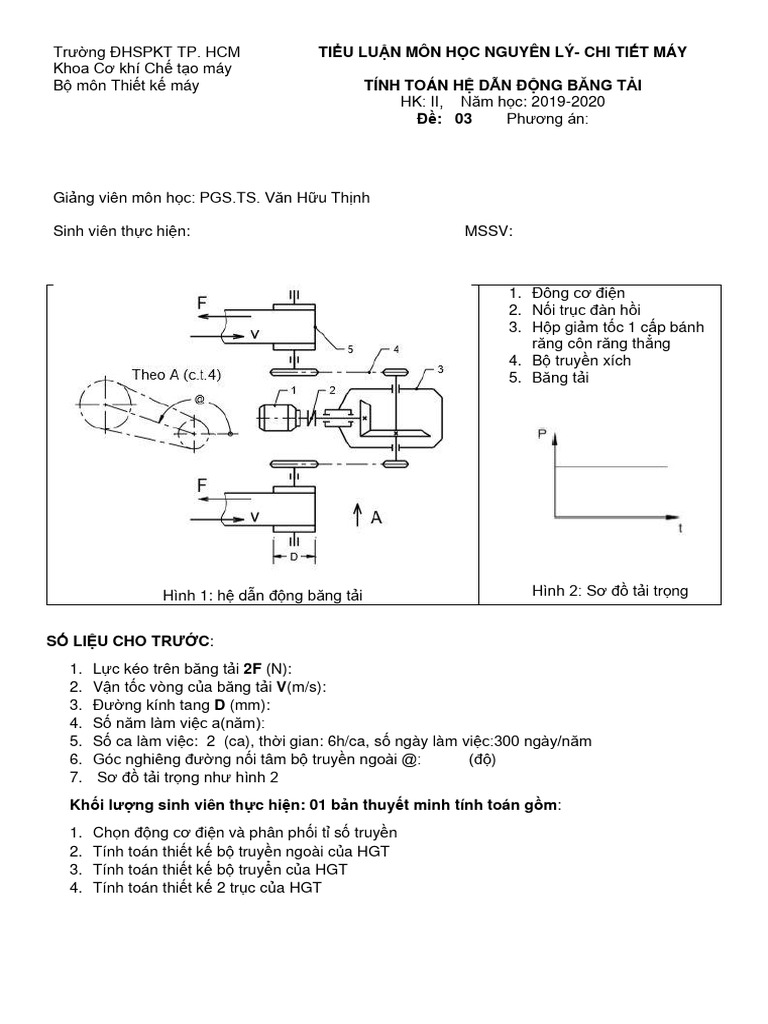 Trường ĐHSPKT TP. HCM
Khoa Cơ khí Chế tạo máy
Bộ môn Thiết kế máy

TIỂU LUẬN MÔN HỌC NGUYÊN LÝ- CHI TIẾT MÁY

TÍNH TOÁN HỆ DẪN ĐỘNG BĂNG TẢI
HK: II, Năm học: 2019-2020
Đề: 03 Phương án:

Giảng viên môn học: PGS.TS. Văn Hữu Thịnh

Sinh viên thực hiện: MSSV:

F
V
5
4
3
Theo A (c.t.4)
@
1
2
F
V
A
D

Hình 1: hệ dẫn động băng tải

1. Động cơ điện
2. Nối trục đàn hồi
3. Hộp giảm tốc 1 cấp bánh răng côn răng thẳng
4. Bộ truyền xích
5. Băng tải

P
t

Hình 2: Sơ đồ tải trọng

SỐ LIỆU CHO TRƯỚC:

1. Lực kéo trên băng tải 2F (N):
2. Vận tốc vòng của băng tải V(m/s):
3. Đường kính tang D (mm):
4. Số năm làm việc a(năm):
5. Số ca làm việc: 2 (ca), thời gian: 6h/ca, số ngày làm việc:300 ngày/năm
6. Góc nghiêng đường nối tâm bộ truyền ngoài @: (độ)
7. Sơ đồ tải trọng như hình 2

Khối lượng sinh viên thực hiện: 01 bản thuyết minh tính toán gồm:

1. Chọn động cơ điện và phân phối tỉ số truyền
2. Tính toán thiết kế bộ truyền ngoài của HGT
3. Tính toán thiết kế bộ truyền của HGT
4. Tính toán thiết kế 2 trục của HGT