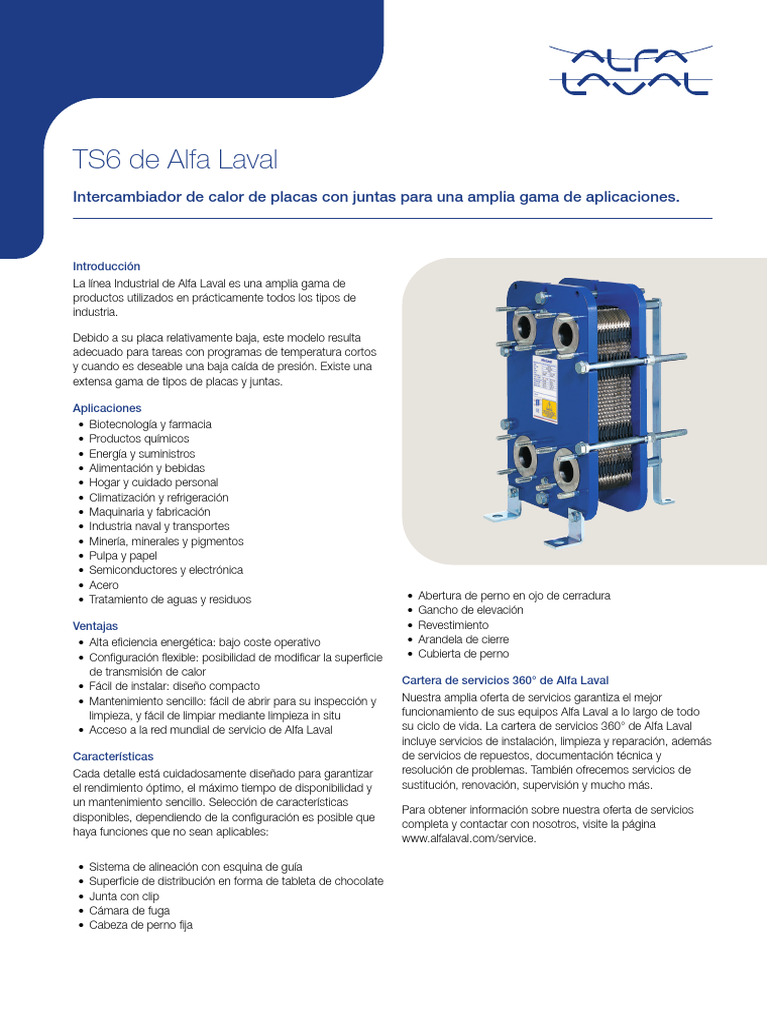 ALFA LAVAL

TS6 de Alfa Laval

Intercambiador de calor de placas con juntas para una amplia gama de aplicaciones.

Introducción
La línea Industrial de Alfa Laval es una amplia gama de productos utilizados en prácticamente todos los tipos de industria.

Debido a su placa relativamente baja, este modelo resulta adecuado para tareas con programas de temperatura cortos y cuando es deseable una baja caída de presión. Existe una extensa gama de tipos de placas y juntas.

Aplicaciones
• Biotecnología y farmacia
• Productos químicos
• Energía y suministros
• Alimentación y bebidas
• Hogar y cuidado personal
• Climatización y refrigeración
• Maquinaria y fabricación
• Industria naval y transportes
• Minería, minerales y pigmentos
• Pulpa y papel
• Semiconductores y electrónica
• Acero
• Tratamiento de aguas y residuos

Ventajas
• Alta eficiencia energética: bajo coste operativo
• Configuración flexible: posibilidad de modificar la superficie de transmisión de calor
• Fácil de instalar: diseño compacto
• Mantenimiento sencillo: fácil de abrir para su inspección y limpieza, y fácil de limpiar mediante limpieza in situ
• Acceso a la red mundial de servicio de Alfa Laval

Características
Cada detalle está cuidadosamente diseñado para garantizar el rendimiento óptimo, el máximo tiempo de disponibilidad y un mantenimiento sencillo. Selección de características disponibles, dependiendo de la configuración es posible que haya funciones que no sean aplicables:

• Sistema de alineación con esquina de guía
• Superficie de distribución en forma de tableta de chocolate
• Junta con clip
• Cámara de fuga
• Cabeza de perno fija
• Abertura de perno en ojo de cerradura
• Gancho de elevación
• Revestimiento
• Arandela de cierre
• Cubierta de perno

Cartera de servicios 360° de Alfa Laval
Nuestra amplia oferta de servicios garantiza el mejor funcionamiento de sus equipos Alfa Laval a lo largo de todo su ciclo de vida. La cartera de servicios 360° de Alfa Laval incluye servicios de instalación, limpieza y reparación, además de servicios de repuestos, documentación técnica y resolución de problemas. También ofrecemos servicios de sustitución, renovación, supervisión y mucho más.

Para obtener información sobre nuestra oferta de servicios completa y contactar con nosotros, visite la página www.alfalaval.com/service.