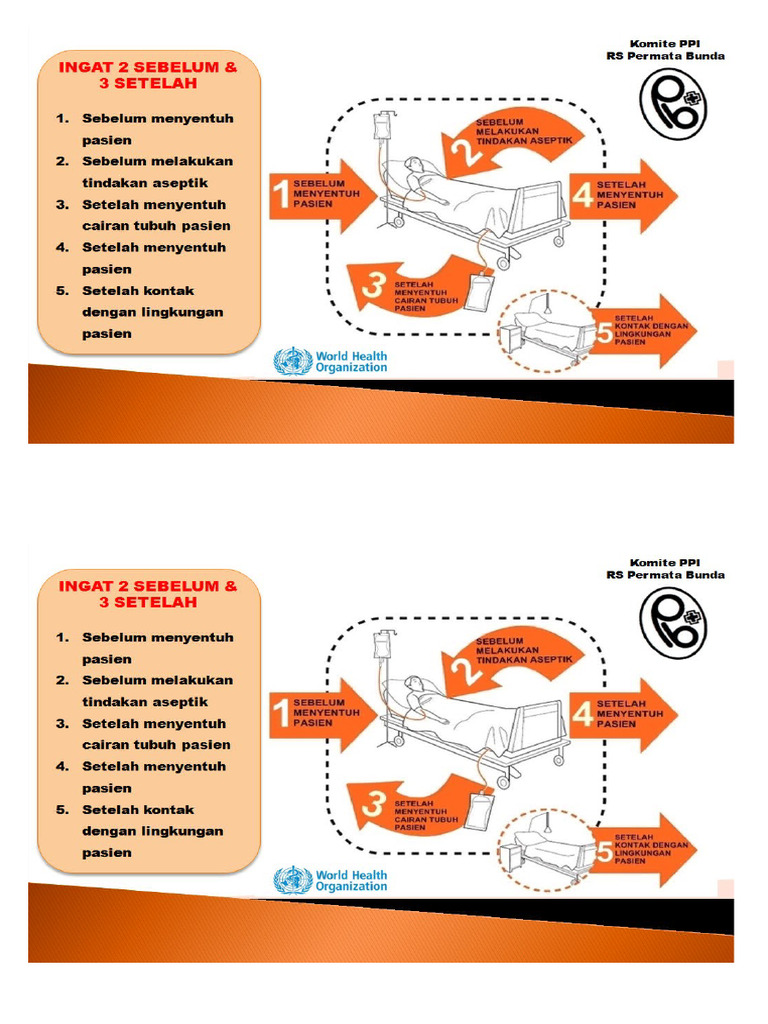 INGAT 2 SEBELUM & 3 SETELAH

1. Sebelum menyentuh pasien
2. Sebelum melakukan tindakan aseptik
3. Setelah menyentuh cairan tubuh pasien
4. Setelah menyentuh pasien
5. Setelah kontak dengan lingkungan pasien

Komite PPI
RS Permata Bunda

1 SEBELUM MENYENTUH PASIEN

2 SEBELUM MELAKUKAN TINDAKAN ASEPTIK

3 SETELAH MENYENTUH CAIRAN TUBUH PASIEN

4 SETELAH MENYENTUH PASIEN

5 SETELAH KONTAK DENGAN LINGKUNGAN PASIEN

World Health Organization

INGAT 2 SEBELUM & 3 SETELAH

1. Sebelum menyentuh pasien
2. Sebelum melakukan tindakan aseptik
3. Setelah menyentuh cairan tubuh pasien
4. Setelah menyentuh pasien
5. Setelah kontak dengan lingkungan pasien

Komite PPI
RS Permata Bunda

1 SEBELUM MENYENTUH PASIEN

2 SEBELUM MELAKUKAN TINDAKAN ASEPTIK

3 SETELAH MENYENTUH CAIRAN TUBUH PASIEN

4 SETELAH MENYENTUH PASIEN

5 SETELAH KONTAK DENGAN LINGKUNGAN PASIEN

World Health Organization