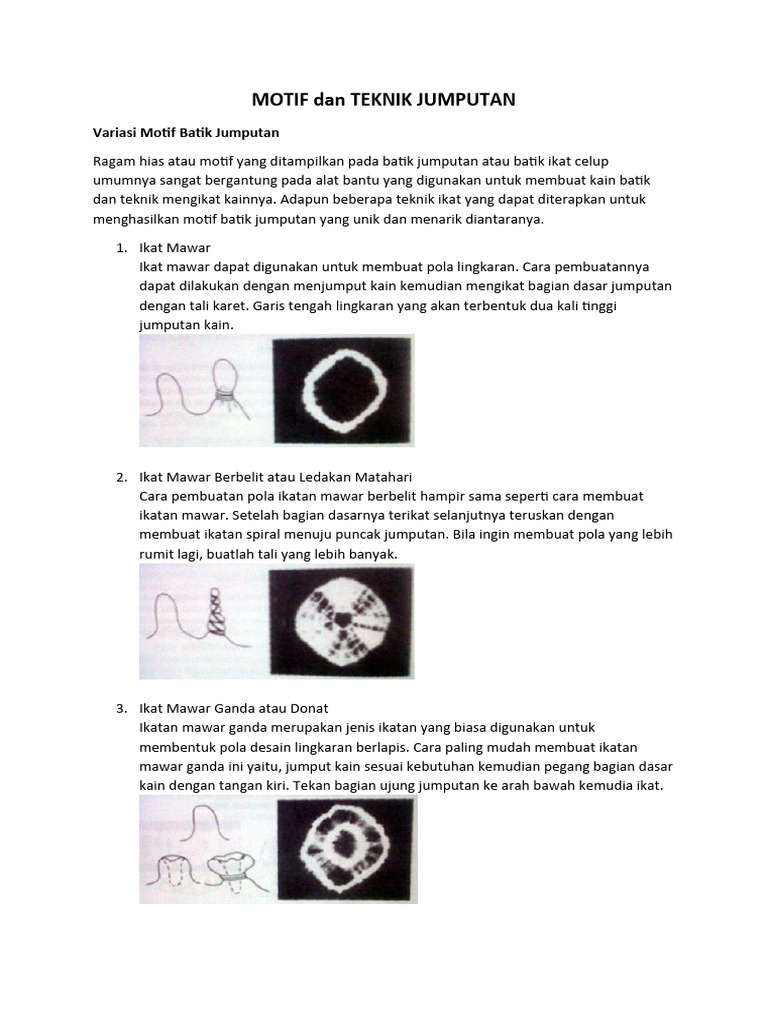 MOTIF dan TEKNIK JUMPUTAN

Variasi Motif Batik Jumputan

Ragam hias atau motif yang ditampilkan pada batik jumputan atau batik ikat celup umumnya sangat bergantung pada alat bantu yang digunakan untuk membuat kain batik dan teknik mengikat kainnya. Adapun beberapa teknik ikat yang dapat diterapkan untuk menghasilkan motif batik jumputan yang unik dan menarik diantaranya.

1. Ikat Mawar
Ikat mawar dapat digunakan untuk membuat pola lingkaran. Cara pembuatannya dapat dilakukan dengan menjumput kain kemudian mengikat bagian dasar jumputan dengan tali karet. Garis tengah lingkaran yang akan terbentuk dua kali tinggi jumputan kain.

2. Ikat Mawar Berbelit atau Ledakan Matahari
Cara pembuatan pola ikatan mawar berbelit hampir sama seperti cara membuat ikatan mawar. Setelah bagian dasarnya terikat selanjutnya teruskan dengan membuat ikatan spiral menuju puncak jumputan. Bila ingin membuat pola yang lebih rumit lagi, buatlah tali yang lebih banyak.

3. Ikat Mawar Ganda atau Donat
Ikatan mawar ganda merupakan jenis ikatan yang biasa digunakan untuk membentuk pola desain lingkaran berlapis. Cara paling mudah membuat ikatan mawar ganda ini yaitu, jumput kain sesuai kebutuhan kemudian pegang bagian dasar kain dengan tangan kiri. Tekan bagian ujung jumputan ke arah bawah kemudia ikat.