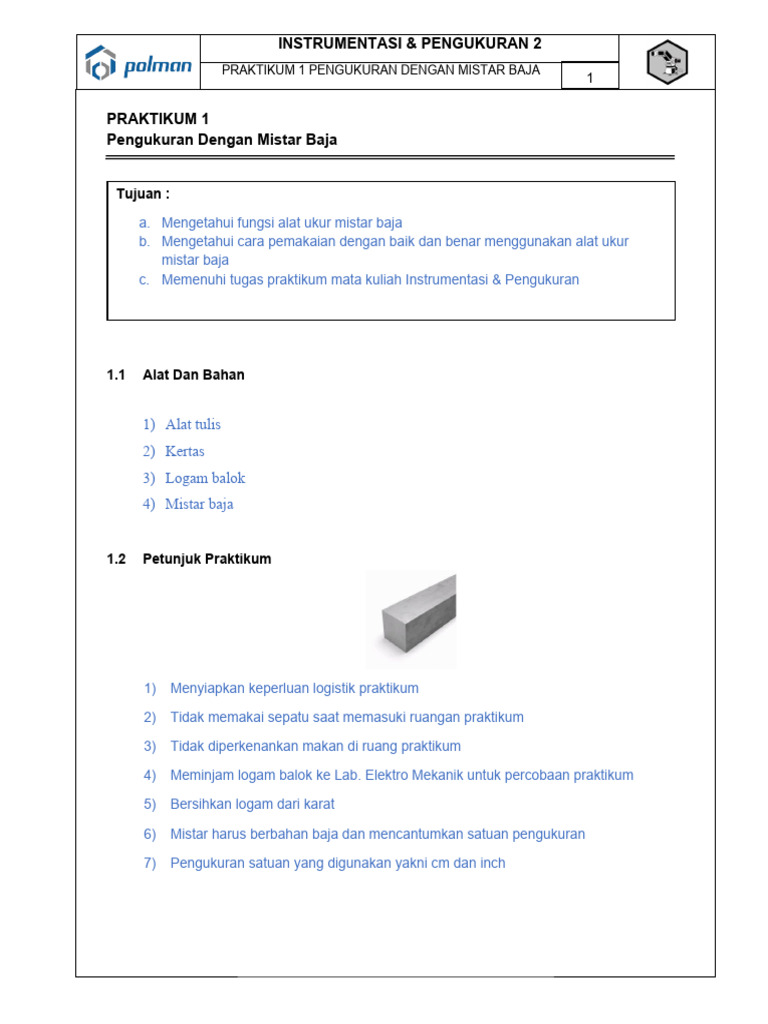 polman

INSTRUMENTASI & PENGUKURAN 2

PRAKTIKUM 1 PENGUKURAN DENGAN MISTAR BAJA

1

PRAKTIKUM 1
Pengukuran Dengan Mistar Baja

Tujuan :

a. Mengetahui fungsi alat ukur mistar baja
b. Mengetahui cara pemakaian dengan baik dan benar menggunakan alat ukur mistar baja
c. Memenuhi tugas praktikum mata kuliah Instrumentasi & Pengukuran

1.1 Alat Dan Bahan

1) Alat tulis
2) Kertas
3) Logam balok
4) Mistar baja

1.2 Petunjuk Praktikum

1) Menyiapkan keperluan logistik praktikum
2) Tidak memakai sepatu saat memasuki ruangan praktikum
3) Tidak diperkenankan makan di ruang praktikum
4) Meminjam logam balok ke Lab. Elektro Mekanik untuk percobaan praktikum
5) Bersihkan logam dari karat
6) Mistar harus berbahan baja dan mencantumkan satuan pengukuran
7) Pengukuran satuan yang digunakan yakni cm dan inch