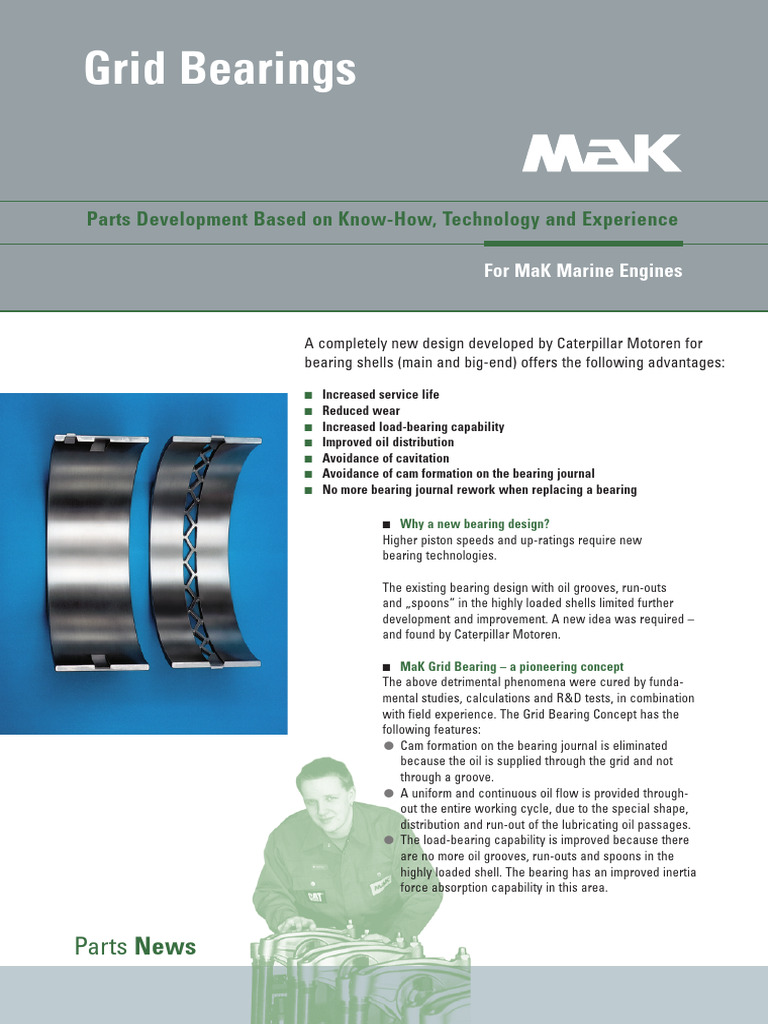 Grid Bearings

MaK

Parts Development Based on Know-How, Technology and Experience

For MaK Marine Engines

A completely new design developed by Caterpillar Motoren for bearing shells (main and big-end) offers the following advantages:

■ Increased service life
■ Reduced wear
■ Increased load-bearing capability
■ Improved oil distribution
■ Avoidance of cavitation
■ Avoidance of cam formation on the bearing journal
■ No more bearing journal rework when replacing a bearing

■ Why a new bearing design?
Higher piston speeds and up-ratings require new bearing technologies.

The existing bearing design with oil grooves, run-outs and „spoons" in the highly loaded shells limited further development and improvement. A new idea was required – and found by Caterpillar Motoren.

■ MaK Grid Bearing – a pioneering concept
The above detrimental phenomena were cured by fundamental studies, calculations and R&D tests, in combination with field experience. The Grid Bearing Concept has the following features:
● Cam formation on the bearing journal is eliminated because the oil is supplied through the grid and not through a groove.
● A uniform and continuous oil flow is provided throughout the entire working cycle, due to the special shape, distribution and run-out of the lubricating oil passages.
● The load-bearing capability is improved because there are no more oil grooves, run-outs and spoons in the highly loaded shell. The bearing has an improved inertia force absorption capability in this area.

CAT

MaK

Parts News