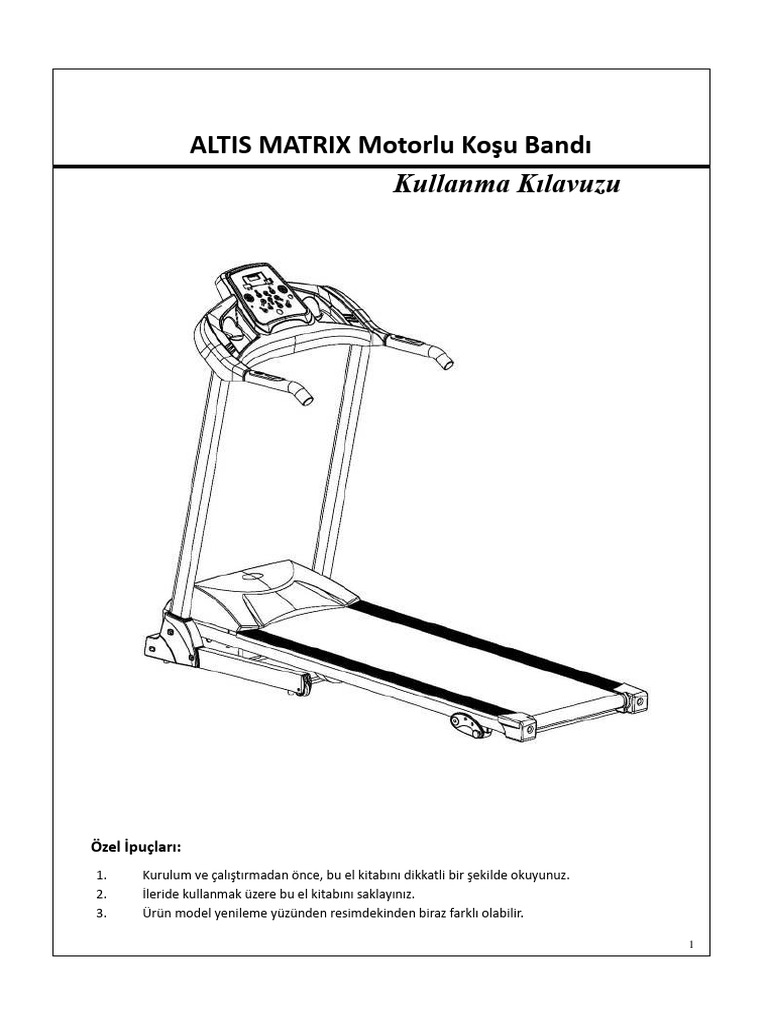 ALTIS MATRIX Motorlu Koşu Bandı

Kullanma Kılavuzu

Özel İpuçları:

1. Kurulum ve çalıştırmadan önce, bu el kitabını dikkatli bir şekilde okuyunuz.
2. İleride kullanmak üzere bu el kitabını saklayınız.
3. Ürün model yenileme yüzünden resimdekinden biraz farklı olabilir.

1