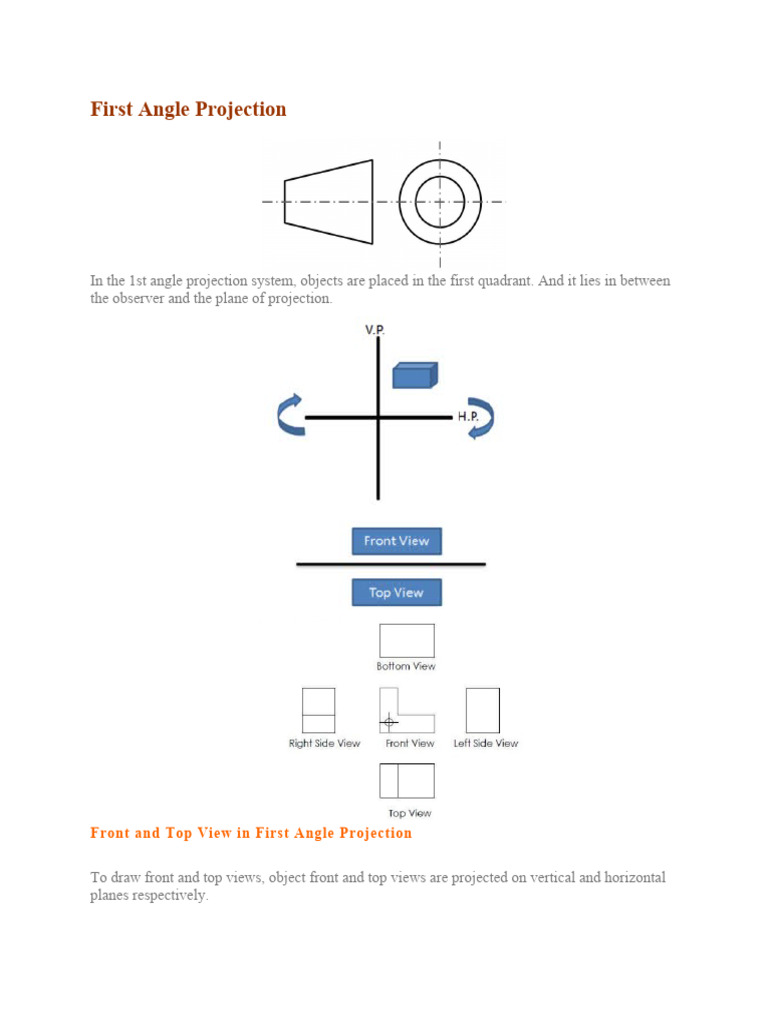 First Angle Projection

In the 1st angle projection system, objects are placed in the first quadrant. And it lies in between the observer and the plane of projection.

V.P.

H.P.

Front View

Top View

Bottom View

Right Side View

Front View

Left Side View

Top View

Front and Top View in First Angle Projection

To draw front and top views, object front and top views are projected on vertical and horizontal planes respectively.