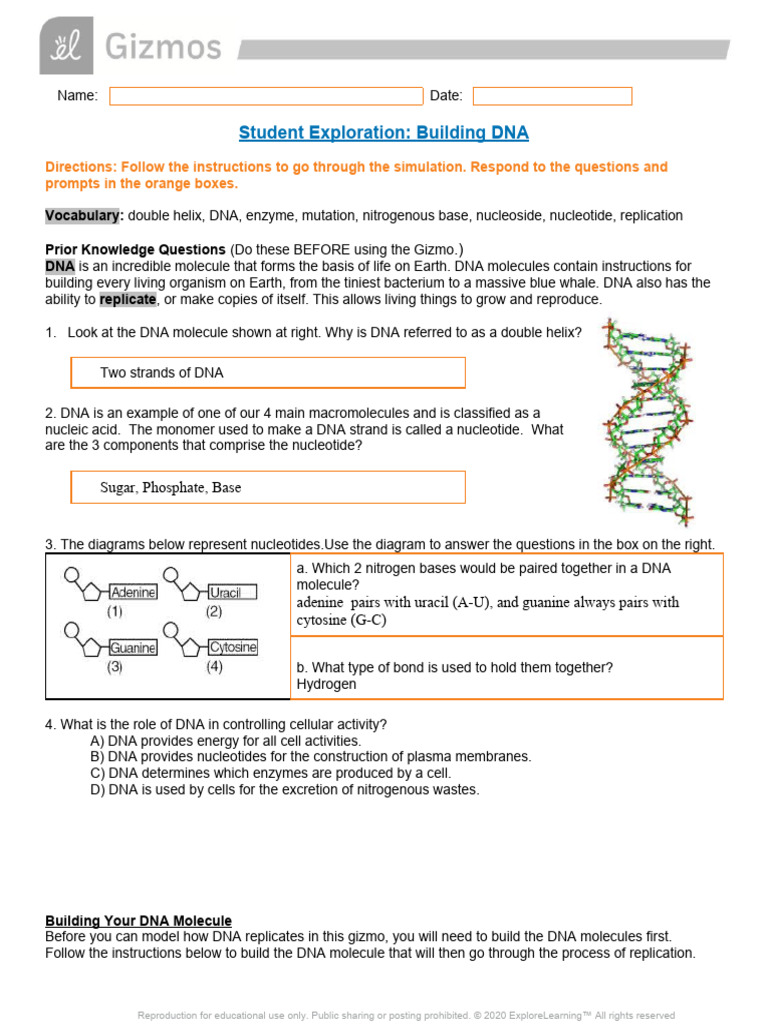 Gizmos

Name: Date:

Student Exploration: Building DNA

Directions: Follow the instructions to go through the simulation. Respond to the questions and prompts in the orange boxes.

Vocabulary: double helix, DNA, enzyme, mutation, nitrogenous base, nucleoside, nucleotide, replication

Prior Knowledge Questions (Do these BEFORE using the Gizmo.)
DNA is an incredible molecule that forms the basis of life on Earth. DNA molecules contain instructions for building every living organism on Earth, from the tiniest bacterium to a massive blue whale. DNA also has the ability to replicate, or make copies of itself. This allows living things to grow and reproduce.

1. Look at the DNA molecule shown at right. Why is DNA referred to as a double helix?

Two strands of DNA

2. DNA is an example of one of our 4 main macromolecules and is classified as a nucleic acid. The monomer used to make a DNA strand is called a nucleotide. What are the 3 components that comprise the nucleotide?

Sugar, Phosphate, Base

3. The diagrams below represent nucleotides.Use the diagram to answer the questions in the box on the right.

Adenine (1) Uracil (2)
Guanine (3) Cytosine (4)

a. Which 2 nitrogen bases would be paired together in a DNA molecule?
adenine pairs with uracil (A-U), and guanine always pairs with cytosine (G-C)

b. What type of bond is used to hold them together?
Hydrogen

4. What is the role of DNA in controlling cellular activity?
A) DNA provides energy for all cell activities.
B) DNA provides nucleotides for the construction of plasma membranes.
C) DNA determines which enzymes are produced by a cell.
D) DNA is used by cells for the excretion of nitrogenous wastes.

Building Your DNA Molecule
Before you can model how DNA replicates in this gizmo, you will need to build the DNA molecules first. Follow the instructions below to build the DNA molecule that will then go through the process of replication.

Reproduction for educational use only. Public sharing or posting prohibited. © 2020 ExploreLearning™ All rights reserved