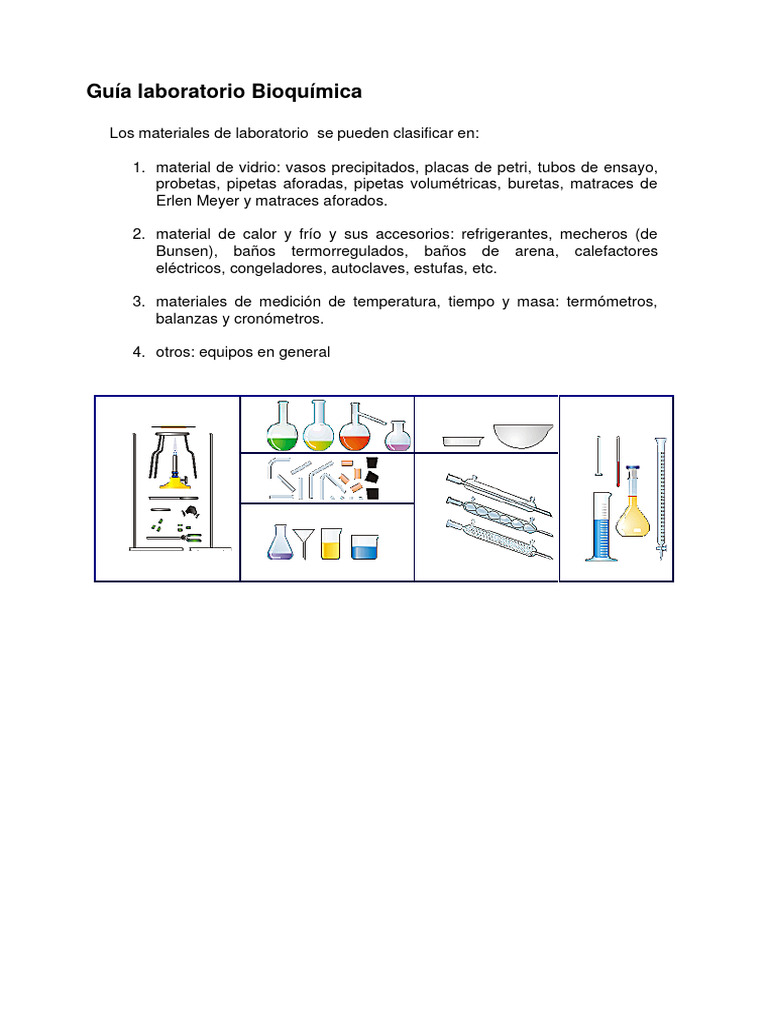 Guía laboratorio Bioquímica

Los materiales de laboratorio se pueden clasificar en:

1. material de vidrio: vasos precipitados, placas de petri, tubos de ensayo, probetas, pipetas aforadas, pipetas volumétricas, buretas, matraces de Erlen Meyer y matraces aforados.

2. material de calor y frío y sus accesorios: refrigerantes, mecheros (de Bunsen), baños termorregulados, baños de arena, calefactores eléctricos, congeladores, autoclaves, estufas, etc.

3. materiales de medición de temperatura, tiempo y masa: termómetros, balanzas y cronómetros.

4. otros: equipos en general