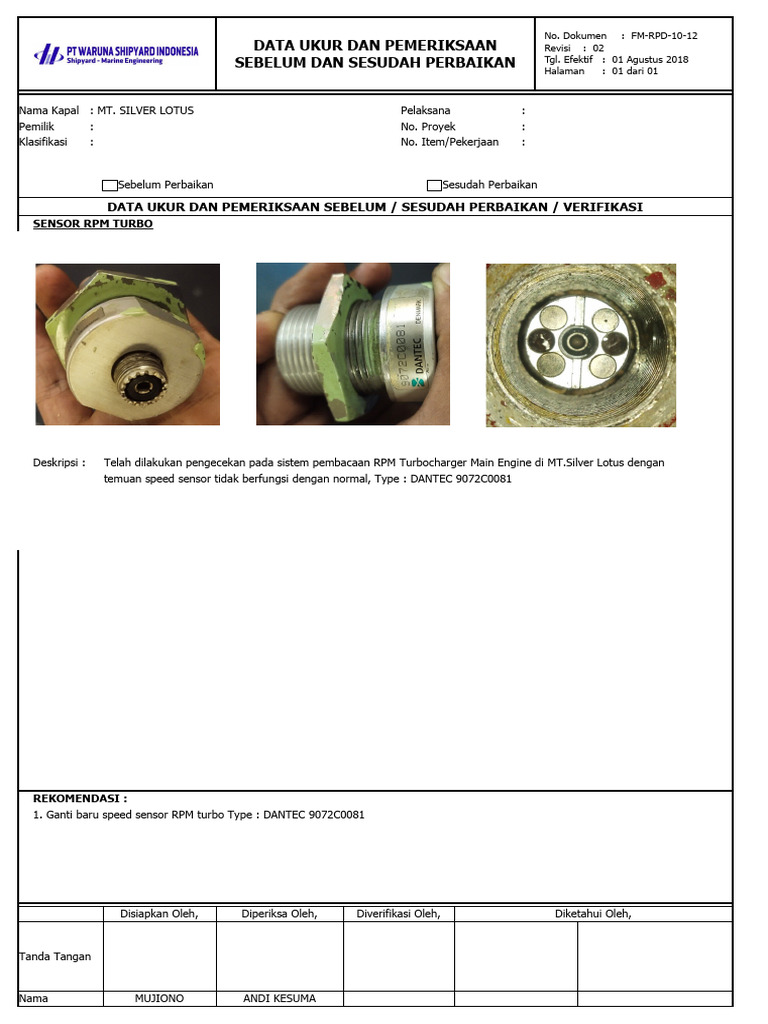 PT WARUNA SHIPYARD INDONESIA
Shipyard - Marine Engineering

DATA UKUR DAN PEMERIKSAAN SEBELUM DAN SESUDAH PERBAIKAN

No. Dokumen : FM-RPD-10-12
Revisi : 02
Tgl. Efektif : 01 Agustus 2018
Halaman : 01 dari 01

Nama Kapal : MT. SILVER LOTUS
Pemilik :
Klasifikasi :

Pelaksana :
No. Proyek :
No. Item/Pekerjaan :

Sebelum Perbaikan
Sesudah Perbaikan

DATA UKUR DAN PEMERIKSAAN SEBELUM / SESUDAH PERBAIKAN / VERIFIKASI

SENSOR RPM TURBO

9072C0081
DANTEC
DENMARK

Deskripsi : Telah dilakukan pengecekan pada sistem pembacaan RPM Turbocharger Main Engine di MT.Silver Lotus dengan temuan speed sensor tidak berfungsi dengan normal, Type : DANTEC 9072C0081

REKOMENDASI :
1. Ganti baru speed sensor RPM turbo Type : DANTEC 9072C0081

| | Disiapkan Oleh, | Diperiksa Oleh, | Diverifikasi Oleh, | Diketahui Oleh, | |
|---|---|---|---|---|---|
| Tanda Tangan | | | | | |
| Nama | MUJIONO | ANDI KESUMA | | | |