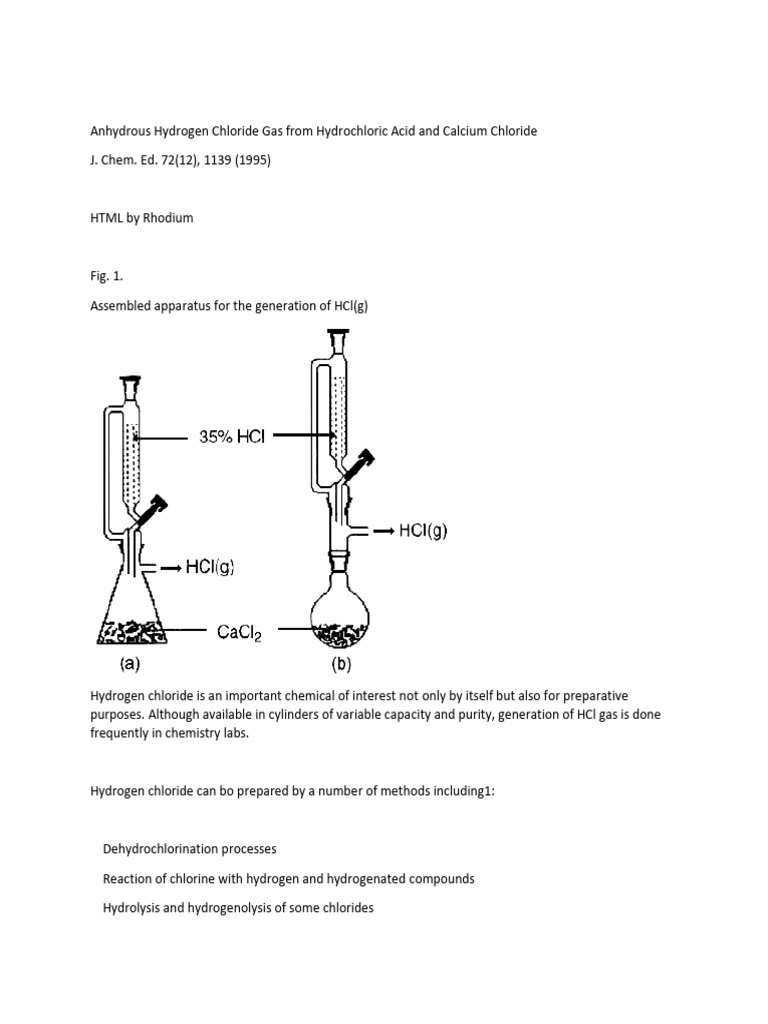 Anhydrous Hydrogen Chloride Gas from Hydrochloric Acid and Calcium Chloride

J. Chem. Ed. 72(12), 1139 (1995)

HTML by Rhodium

Fig. 1.

Assembled apparatus for the generation of HCl(g)

35% HCl

HCl(g)

HCl(g)

$CaCl_2$

(a)

(b)

Hydrogen chloride is an important chemical of interest not only by itself but also for preparative purposes. Although available in cylinders of variable capacity and purity, generation of HCl gas is done frequently in chemistry labs.

Hydrogen chloride can bo prepared by a number of methods including1:

Dehydrochlorination processes

Reaction of chlorine with hydrogen and hydrogenated compounds

Hydrolysis and hydrogenolysis of some chlorides